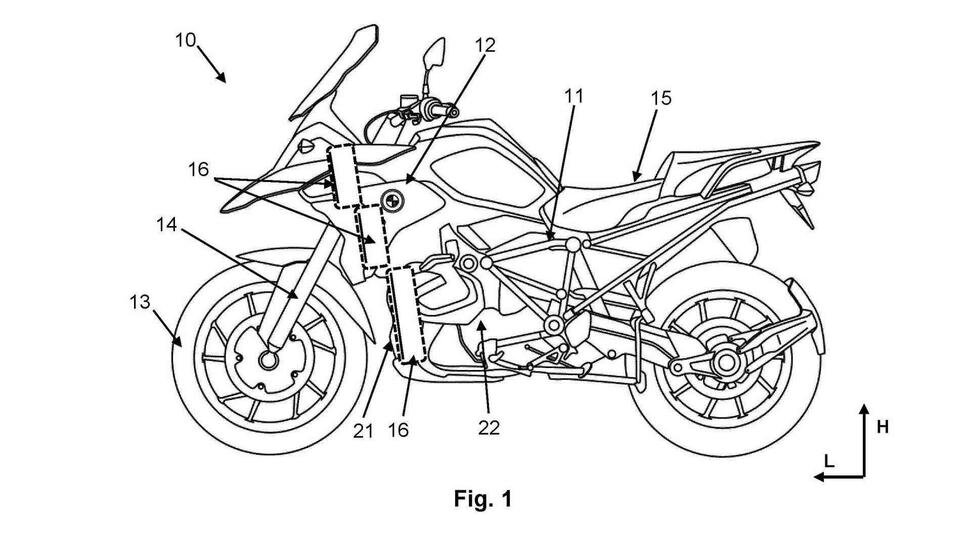 10
12
11
15
16
14
13
21
16
22
H
L
Fig. 1