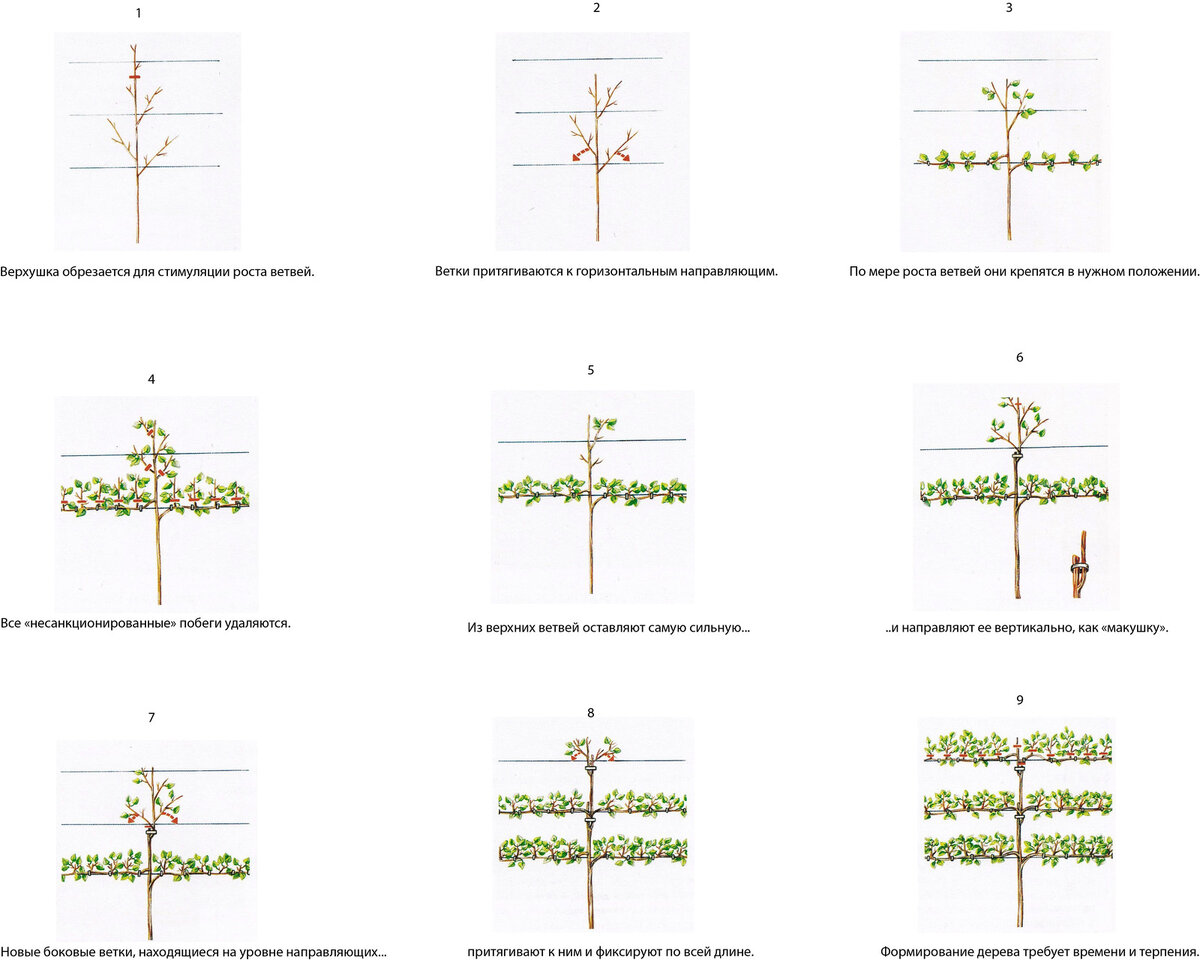 1

Верхушка обрезается для стимуляции роста ветвей.

2

Ветки притягиваются к горизонтальным направляющим.

3

По мере роста ветвей они крепятся в нужном положении.

4

Все «несанкционированные» побеги удаляются.

5

Из верхних ветвей оставляют самую сильную...

6

..и направляют ее вертикально, как «макушку».

7

Новые боковые ветки, находящиеся на уровне направляющих...

8

притягивают к ним и фиксируют по всей длине.

9

Формирование дерева требует времени и терпения.