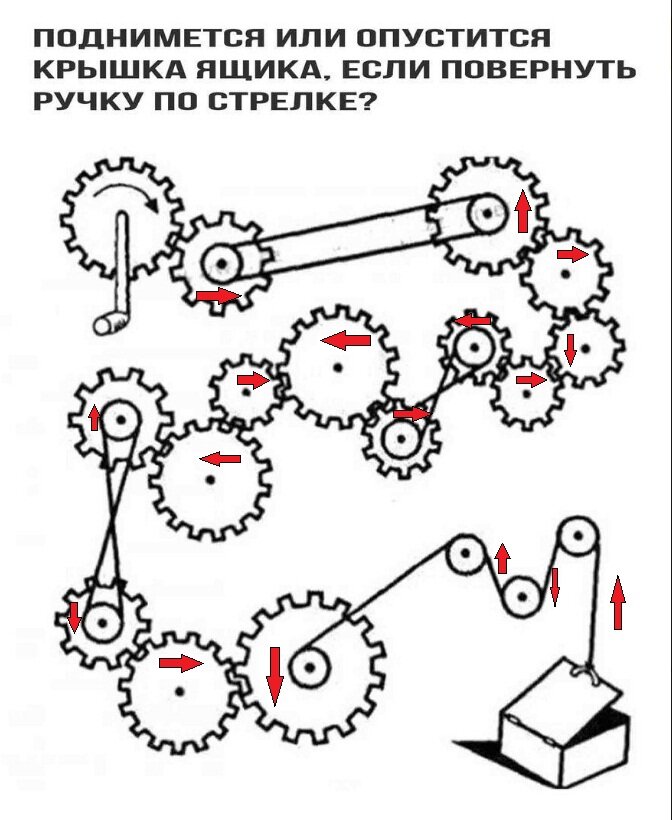 ПОДНИМЕТСЯ ИЛИ ОПУСТИТСЯ КРЫШКА ЯЩИКА, ЕСЛИ ПОВЕРНУТЬ РУЧКУ ПО СТРЕЛКЕ?