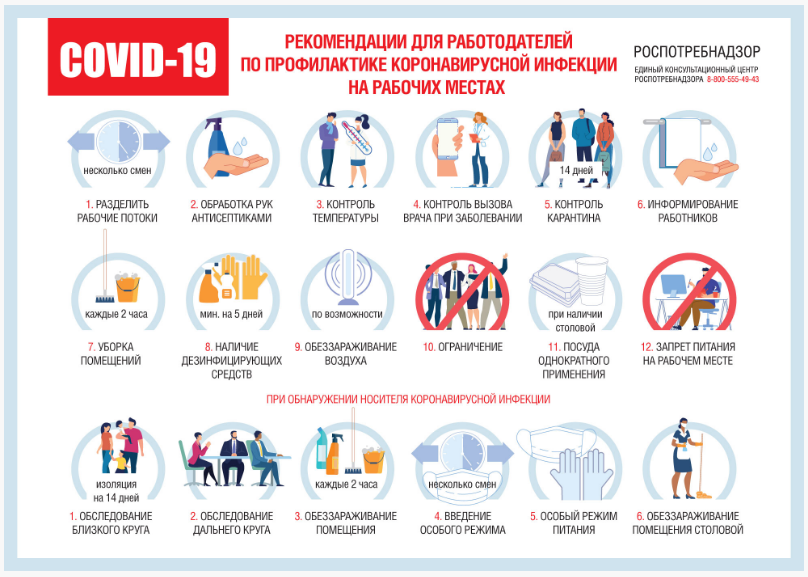 COVID-19

РЕКОМЕНДАЦИИ ДЛЯ РАБОТОДАТЕЛЕЙ ПО ПРОФИЛАКТИКЕ КОРОНАВИРУСНОЙ ИНФЕКЦИИ НА РАБОЧИХ МЕСТАХ

РОСПОТРЕБНАДЗОР
ЕДИНЫЙ КОНСУЛЬТАЦИОННЫЙ ЦЕНТР РОСПОТРЕБНАДЗОРА 8-800-555-49-43

несколько смен
1. РАЗДЕЛИТЬ РАБОЧИЕ ПОТОКИ

2. ОБРАБОТКА РУК АНТИСЕПТИКАМИ

3. КОНТРОЛЬ ТЕМПЕРАТУРЫ

4. КОНТРОЛЬ ВЫЗОВА ВРАЧА ПРИ ЗАБОЛЕВАНИИ

14 дней
5. КОНТРОЛЬ КАРАНТИНА

6. ИНФОРМИРОВАНИЕ РАБОТНИКОВ

каждые 2 часа
7. УБОРКА ПОМЕЩЕНИЙ

мин. на 5 дней
8. НАЛИЧИЕ ДЕЗИНФИЦИРУЮЩИХ СРЕДСТВ

по возможности
9. ОБЕЗЗАРАЖИВАНИЕ ВОЗДУХА

10. ОГРАНИЧЕНИЕ

при наличии столовой
11. ПОСУДА ОДНОКРАТНОГО ПРИМЕНЕНИЯ

12. ЗАПРЕТ ПИТАНИЯ НА РАБОЧЕМ МЕСТЕ

ПРИ ОБНАРУЖЕНИИ НОСИТЕЛЯ КОРОНАВИРУСНОЙ ИНФЕКЦИИ

изоляция на 14 дней
1. ОБСЛЕДОВАНИЕ БЛИЗКОГО КРУГА

2. ОБСЛЕДОВАНИЕ ДАЛЬНЕГО КРУГА

каждые 2 часа
3. ОБЕЗЗАРАЖИВАНИЕ ПОМЕЩЕНИЯ

несколько смен
4. ВВЕДЕНИЕ ОСОБОГО РЕЖИМА

5. ОСОБЫЙ РЕЖИМ ПИТАНИЯ

6. ОБЕЗЗАРАЖИВАНИЕ ПОМЕЩЕНИЯ СТОЛОВОЙ