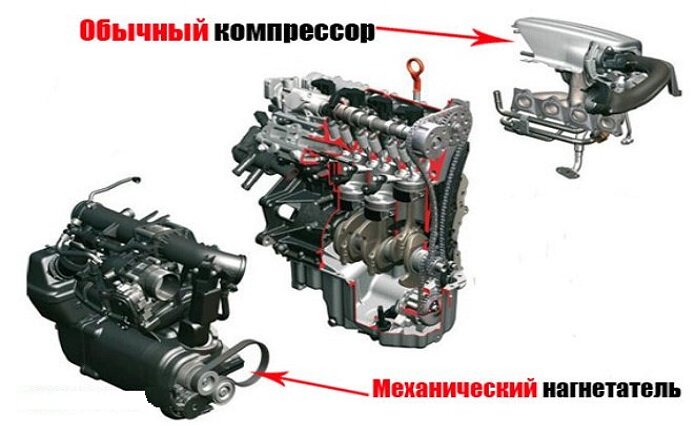 Обычный компрессор

Механический нагнетатель