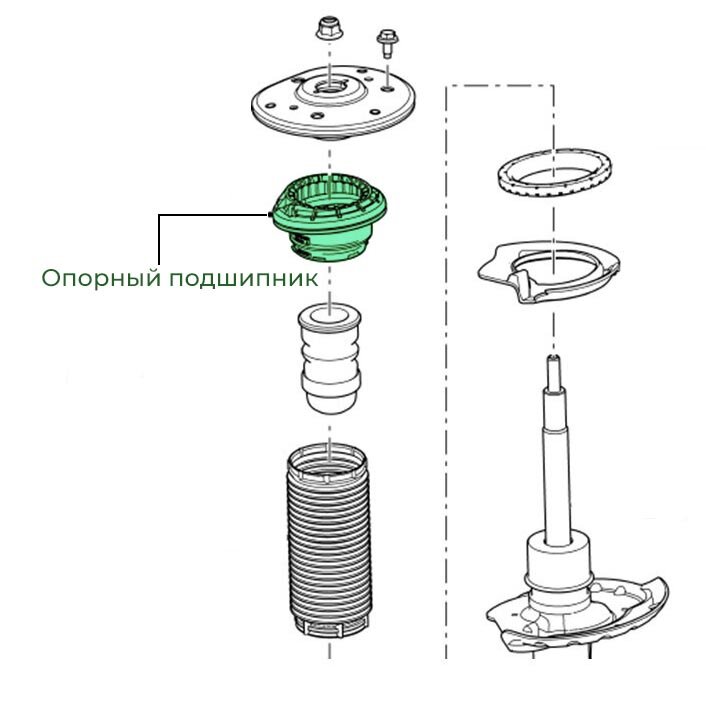 Опорный подшипник