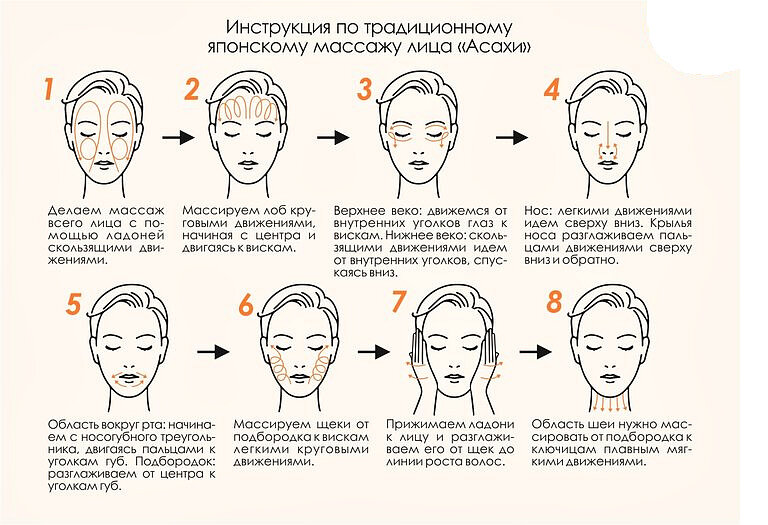 Инструкция по традиционному японскому массажу лица «Асахи»

1

Делаем массаж всего лица с помощью ладоней скользящими движениями.

2

Массируем лоб круговыми движениями, начиная с центра и двигаясь к вискам.

3

Верхнее веко: движемся от внутренних уголков глаз к вискам. Нижнее веко: скользящими движениями идем от внутренних уголков, спускаясь вниз.

4

Нос: легкими движениями идем сверху вниз. Крылья носа разглаживаем пальцами движениями сверху вниз и обратно.

5

Область вокруг рта: начинаем с носогубного треугольника, двигаясь пальцами к уголкам губ. Подбородок: разглаживаем от центра к уголкам губ.

6

Массируем щеки от подбородка к вискам легкими круговыми движениями.

7

Прижимаем ладони к лицу и разглаживаем его от щек до линии роста волос.

8

Область шеи нужно массировать от подбородка к ключицам плавным мягкими движениями.