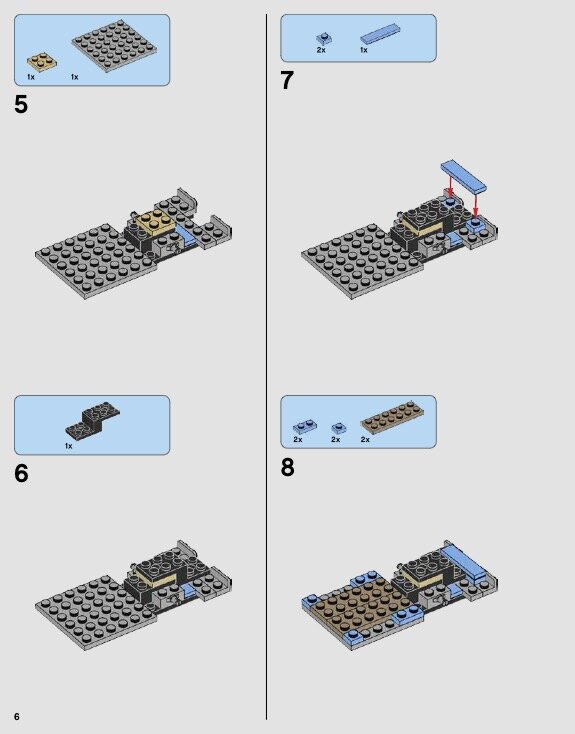 1x 1x

5

1x

6

2x 1x

7

2x 2x 2x

8

6