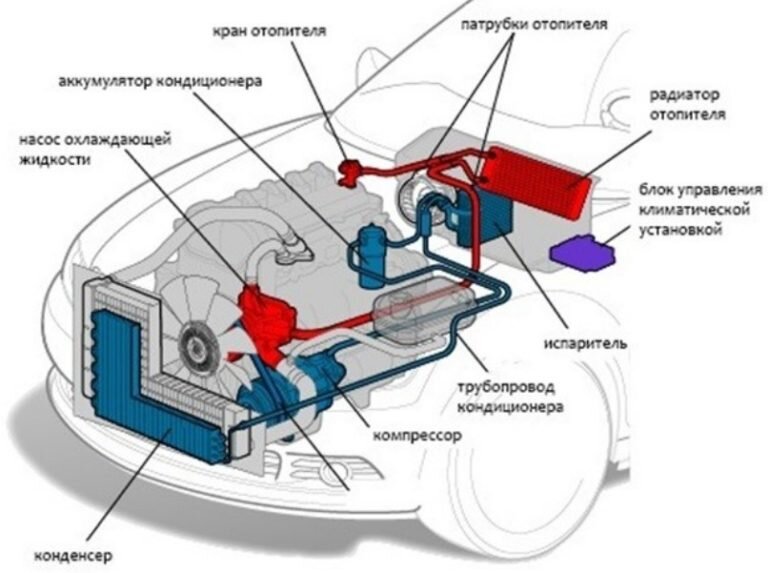 кран отопителя
патрубки отопителя
аккумулятор кондиционера
радиатор отопителя
насос охлаждающей жидкости
блок управления климатической установкой
испаритель
трубопровод кондиционера
компрессор
конденсер