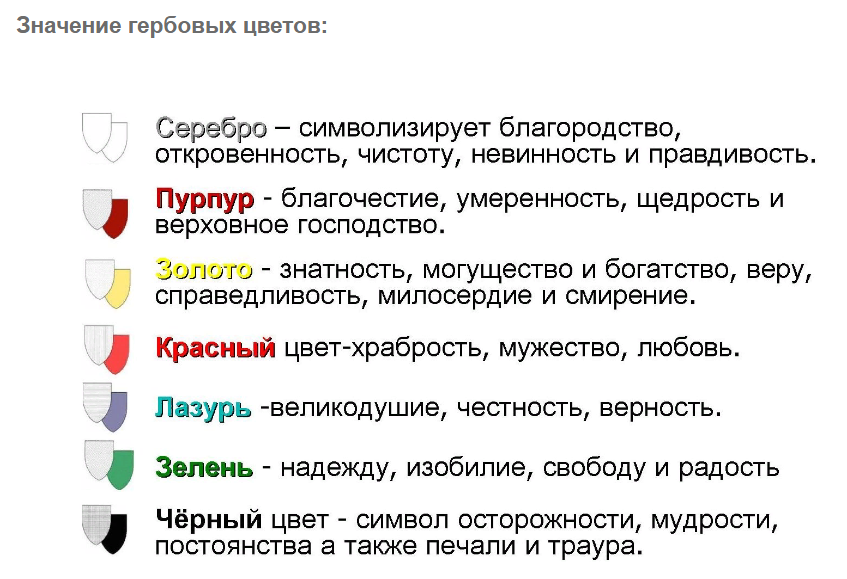 Значение гербовых цветов:

Серебро – символизирует благородство, откровенность, чистоту, невинность и правдивость.

Пурпур - благочестие, умеренность, щедрость и верховное господство.

Золото - знатность, могущество и богатство, веру, справедливость, милосердие и смирение.

Красный цвет-храбрость, мужество, любовь.

Лазурь -великодушие, честность, верность.

Зелень - надежду, изобилие, свободу и радость

Чёрный цвет - символ осторожности, мудрости, постоянства а также печали и траура.