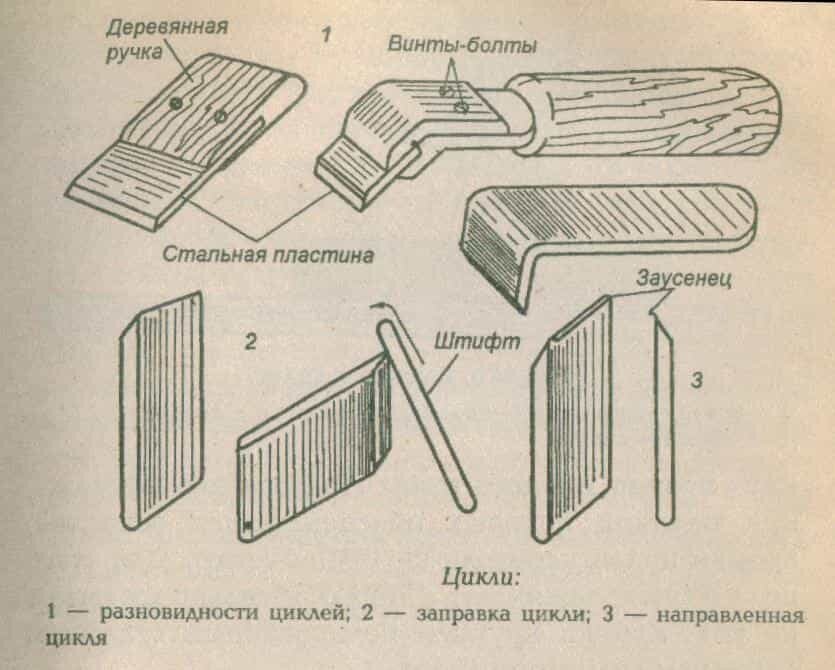 Деревянная ручка

1

Винты-болты

Стальная пластина

Заусенец

2

Штифт

3

Цикли:

1 — разновидности циклей; 2 — заправка цикли; 3 — направленная цикля