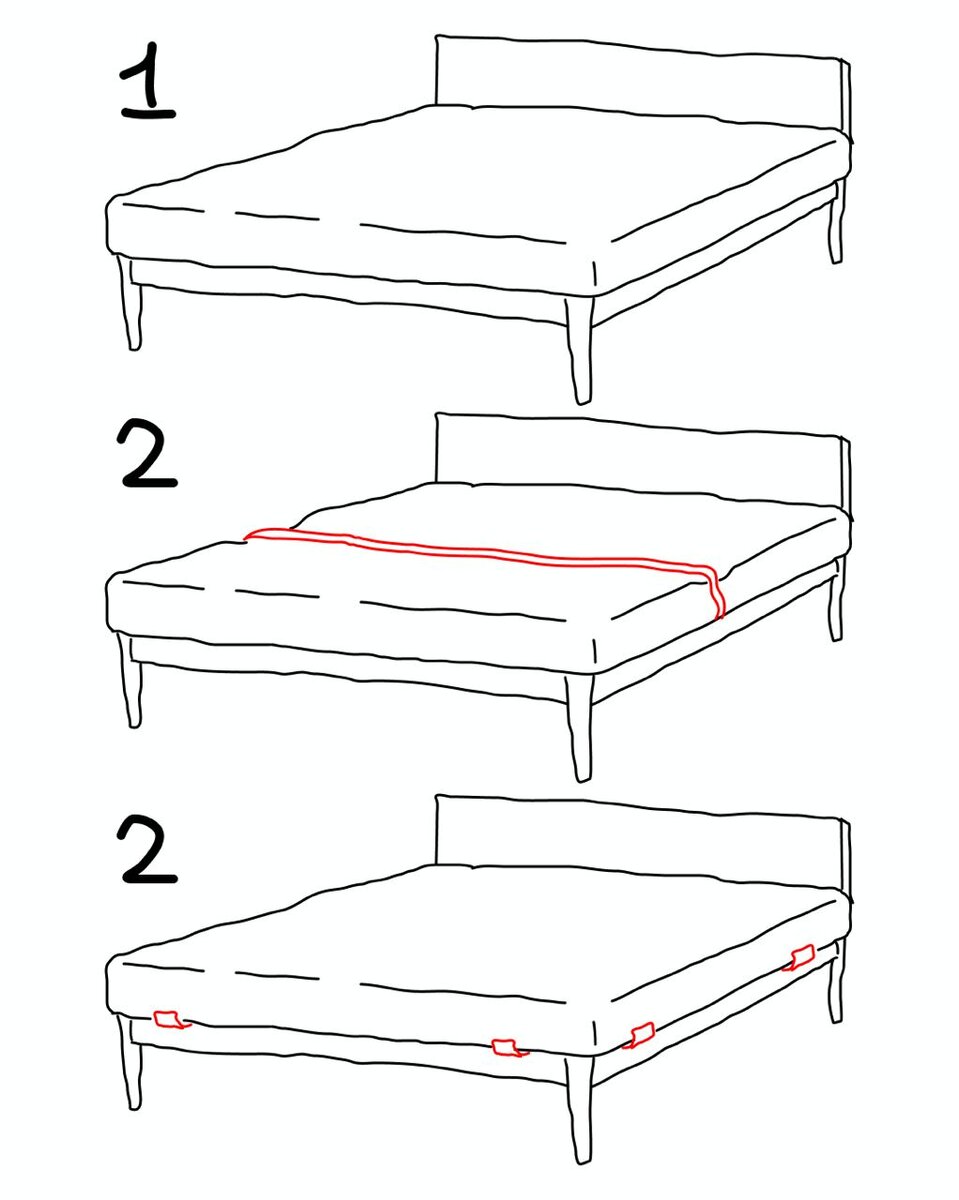 1

2

2