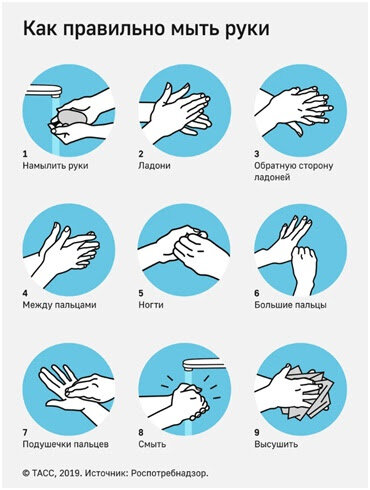 Как правильно мыть руки

1
Намылить руки

2
Ладони

3
Обратную сторону ладоней

4
Между пальцами

5
Ногти

6
Большие пальцы

7
Подушечки пальцев

8
Смыть

9
Высушить

© ТАСС, 2019. Источник: Роспотребнадзор.