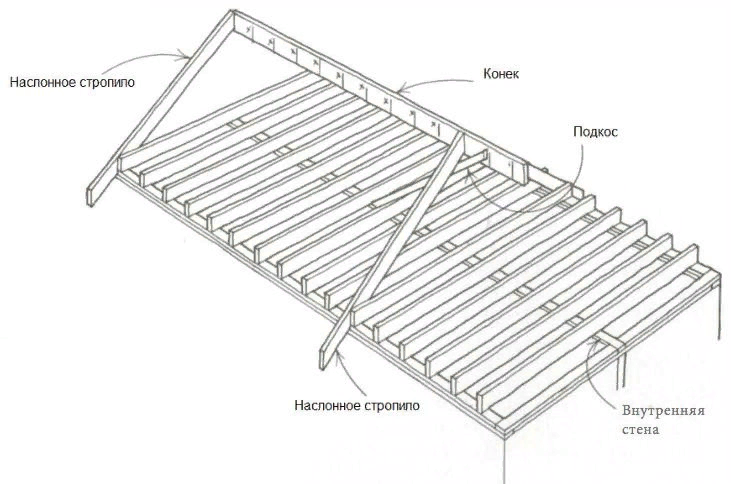 Наслонное стропило

Конек

Подкос

Наслонное стропило

Внутренняя стена