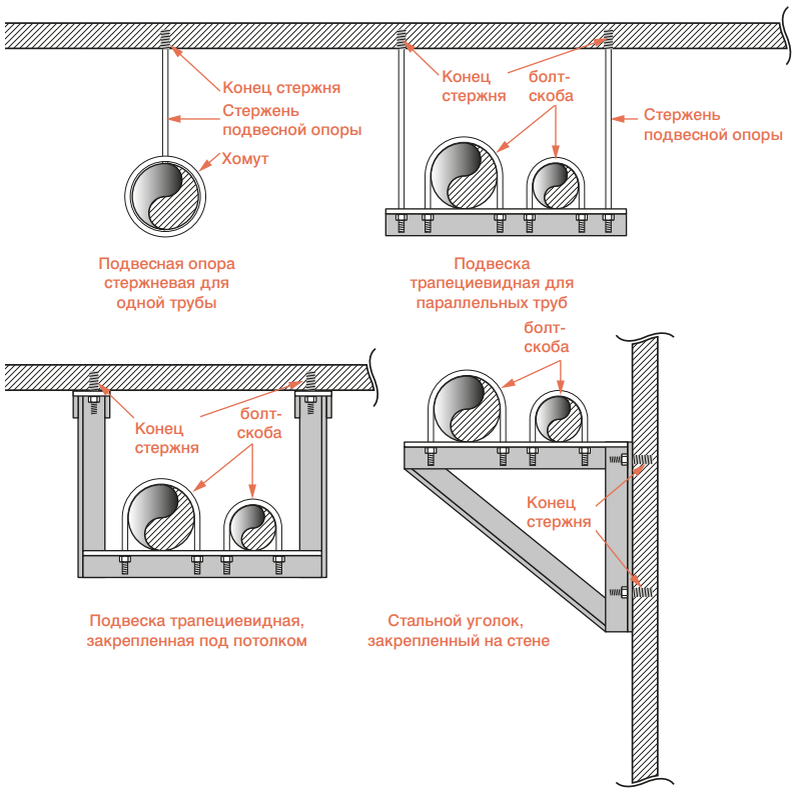 Конец стержня
Стержень подвесной опоры
Хомут

Подвесная опора стержневая для одной трубы

Конец стержня
болт-скоба
Стержень подвесной опоры

Подвеска трапециевидная для параллельных труб

Конец стержня
болт-скоба

Подвеска трапециевидная, закрепленная под потолком

болт-скоба
Конец стержня

Стальной уголок, закрепленный на стене