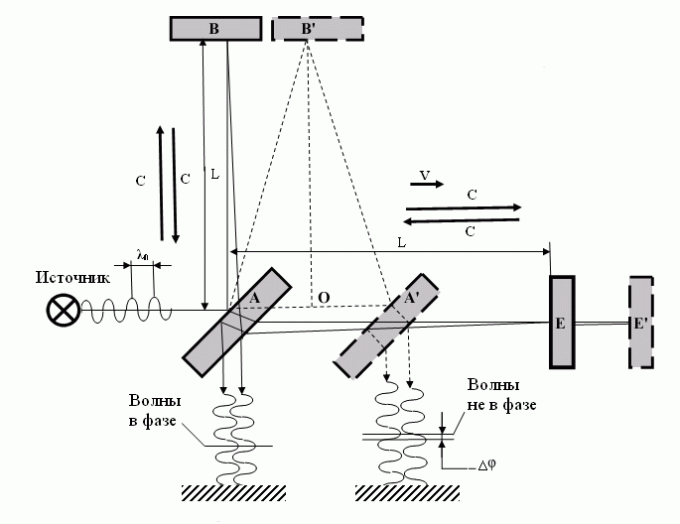 B
B'
C
C
L
V
C
C
L
$\lambda_0$
Источник
A
O
A'
E
E'
Волны
в фазе
Волны
не в фазе
$\Delta\varphi$