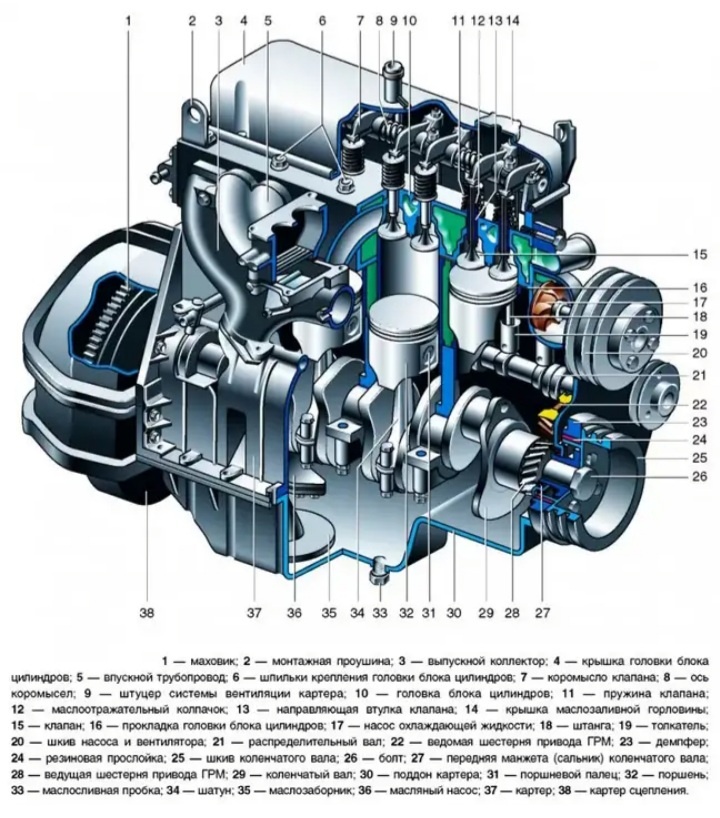 1 2 3 4 5 6 7 8 9 10 11 12 13 14

15
16
17
18
19
20
21
22
23
24
25
26

38 37 36 35 34 33 32 31 30 29 28 27

1 — маховик; 2 — монтажная проушина; 3 — выпускной коллектор; 4 — крышка головки блока цилиндров; 5 — впускной трубопровод; 6 — шпильки крепления головки блока цилиндров; 7 — коромысло клапана; 8 — ось коромысел; 9 — штуцер системы вентиляции картера; 10 — головка блока цилиндров; 11 — пружина клапана; 12 — маслоотражательный колпачок; 13 — направляющая втулка клапана; 14 — крышка маслозаливной горловины; 15 — клапан; 16 — прокладка головки блока цилиндров; 17 — насос охлаждающей жидкости; 18 — штанга; 19 — толкатель; 20 — шкив насоса и вентилятора; 21 — распределительный вал; 22 — ведомая шестерня привода ГРМ; 23 — демпфер; 24 — резиновая прослойка; 25 — шкив коленчатого вала; 26 — болт; 27 — передняя манжета (сальник) коленчатого вала; 28 — ведущая шестерня привода ГРМ; 29 — коленчатый вал; 30 — поддон картера; 31 — поршневой палец; 32 — поршень; 33 — маслосливная пробка; 34 — шатун; 35 — маслозаборник; 36 — масляный насос; 37 — картер; 38 — картер сцепления.