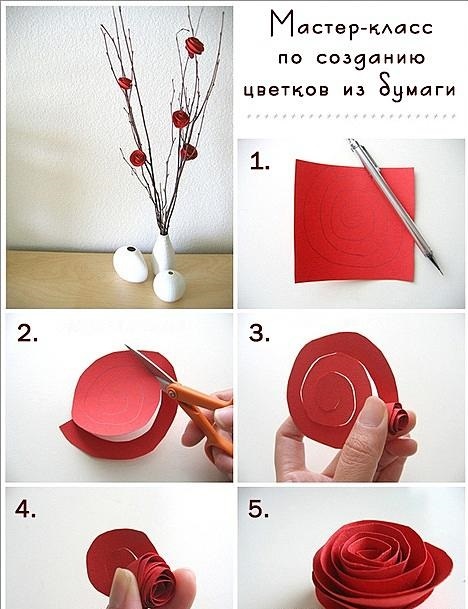 Мастер-класс по созданию цветков из бумаги

1.

2.

3.

4.

5.