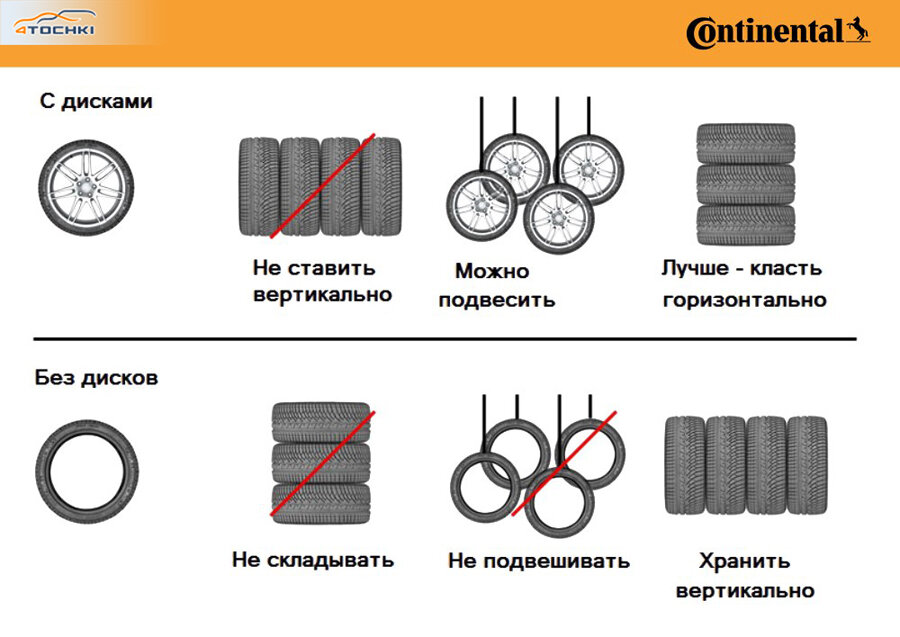 4TOCHKI

Continental

С дисками

Не ставить вертикально

Можно подвесить

Лучше - класть горизонтально

Без дисков

Не складывать

Не подвешивать

Хранить вертикально