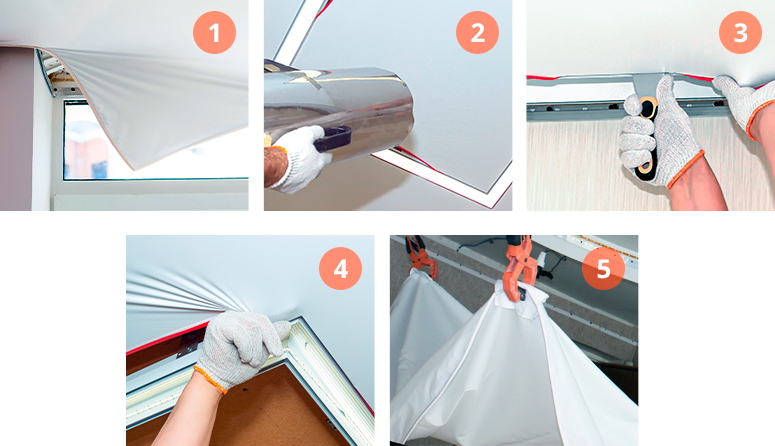 1

2

3

4

5