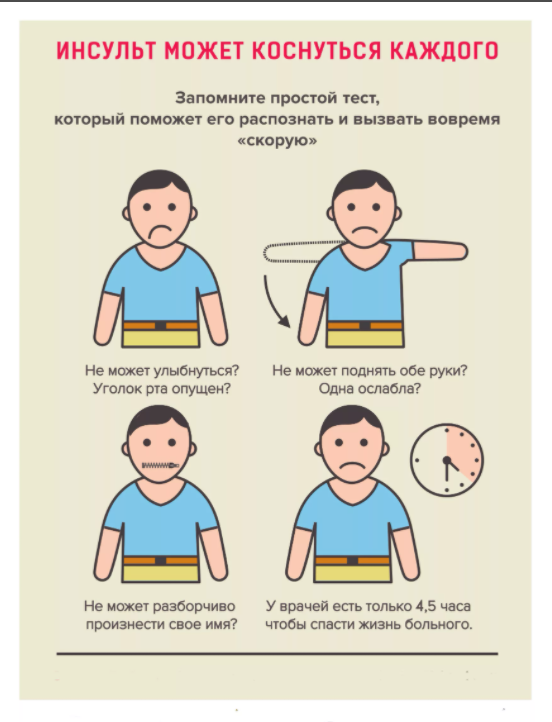 ИНСУЛЬТ МОЖЕТ КОСНУТЬСЯ КАЖДОГО

Запомните простой тест, который поможет его распознать и вызвать вовремя «скорую»

Не может улыбнуться? Уголок рта опущен?

Не может поднять обе руки? Одна ослабла?

Не может разборчиво произнести свое имя?

У врачей есть только 4,5 часа чтобы спасти жизнь больного.