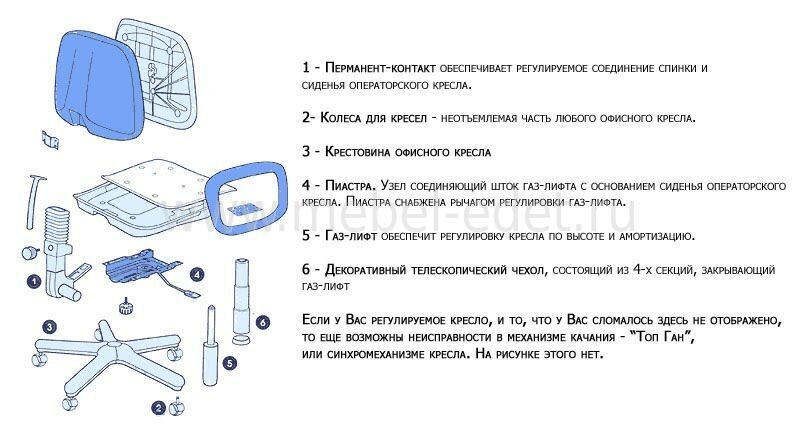 1 - Перманент-контакт обеспечивает регулируемое соединение спинки и сиденья операторского кресла.

2- Колеса для кресел - неотъемлемая часть любого офисного кресла.

3 - Крестовина офисного кресла

4 - Пиастра. Узел соединяющий шток газ-лифта с основанием сиденья операторского кресла. Пиастра снабжена рычагом регулировки газ-лифта.

5 - Газ-лифт обеспечит регулировку кресла по высоте и амортизацию.

6 - Декоративный телескопический чехол, состоящий из 4-х секций, закрывающий газ-лифт

Если у Вас регулируемое кресло, и то, что у Вас сломалось здесь не отображено, то еще возможны неисправности в механизме качания - "Топ Ган", или синхромеханизме кресла. На рисунке этого нет.

www.mebel-edet.ru

1

2

3

4

5

6