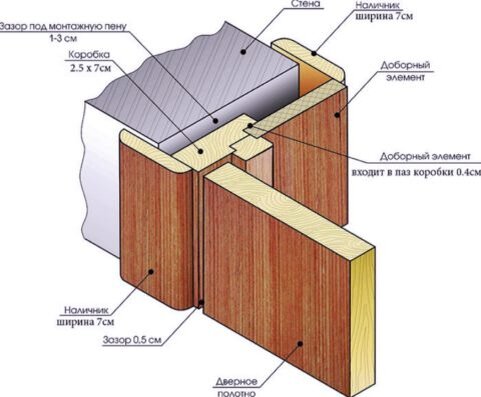 Стена

Наличник
ширина 7см

Зазор под монтажную пену
1-3 см

Коробка
2.5 х 7см

Доборный
элемент

Доборный элемент
входит в паз коробки 0.4см

Наличник
ширина 7см

Зазор 0,5 см

Дверное
полотно