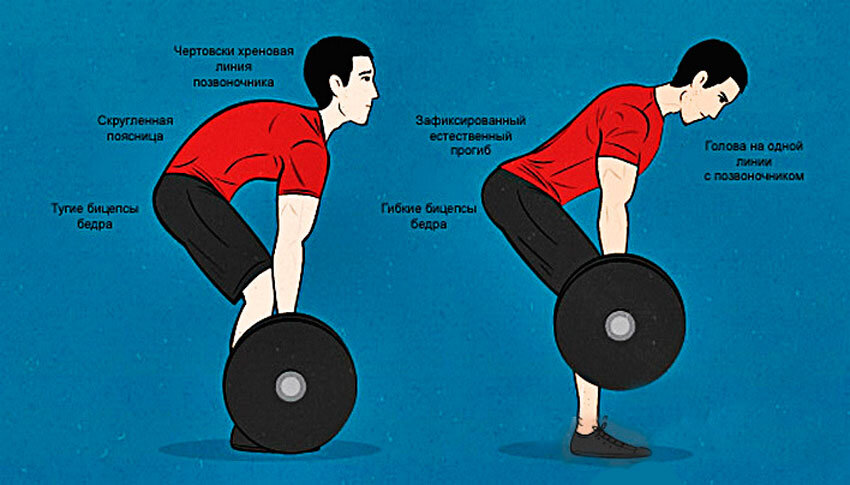 Чертовски хреновая линия позвоночника

Скругленная поясница

Тугие бицепсы бедра

Зафиксированный естественный прогиб

Гибкие бицепсы бедра

Голова на одной линии с позвоночником