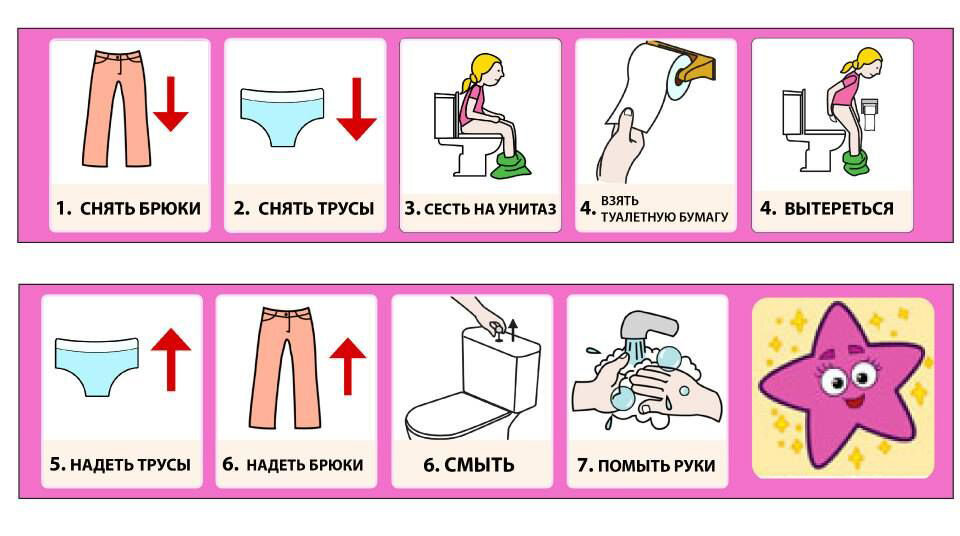 1. СНЯТЬ БРЮКИ

2. СНЯТЬ ТРУСЫ

3. СЕСТЬ НА УНИТАЗ

4. ВЗЯТЬ ТУАЛЕТНУЮ БУМАГУ

4. ВЫТЕРЕТЬСЯ

5. НАДЕТЬ ТРУСЫ

6. НАДЕТЬ БРЮКИ

6. СМЫТЬ

7. ПОМЫТЬ РУКИ