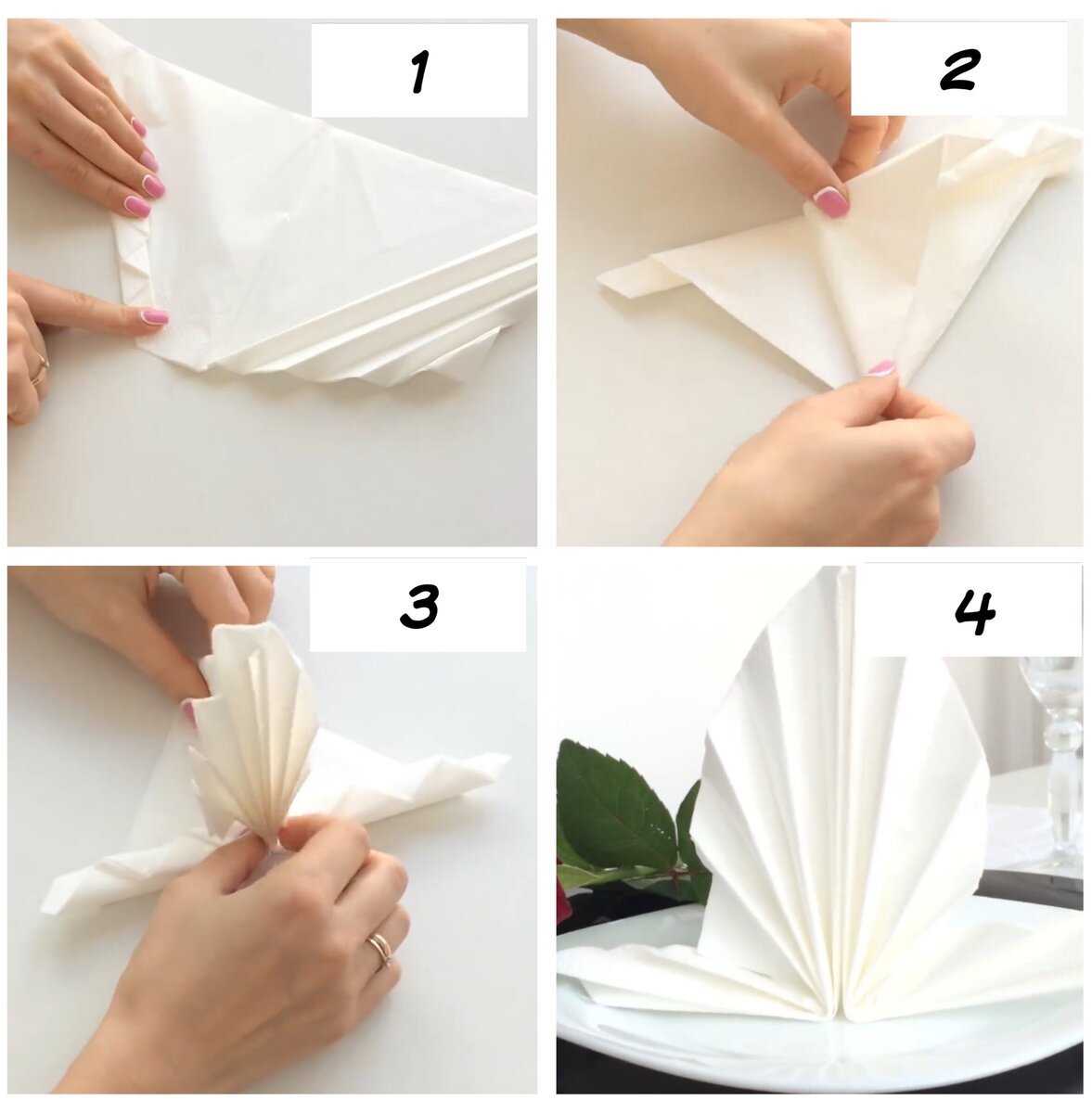 1

2

3

4