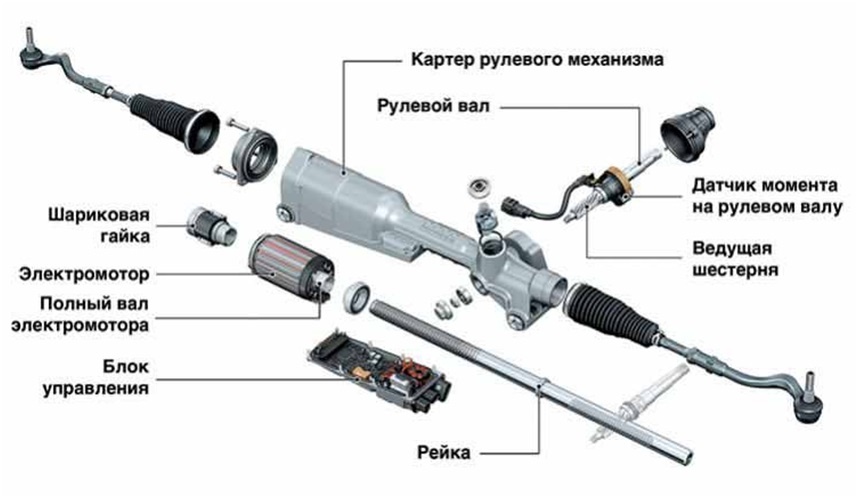 Картер рулевого механизма

Рулевой вал

Датчик момента на рулевом валу

Ведущая шестерня

Шариковая гайка

Электромотор

Полный вал электромотора

Блок управления

Рейка