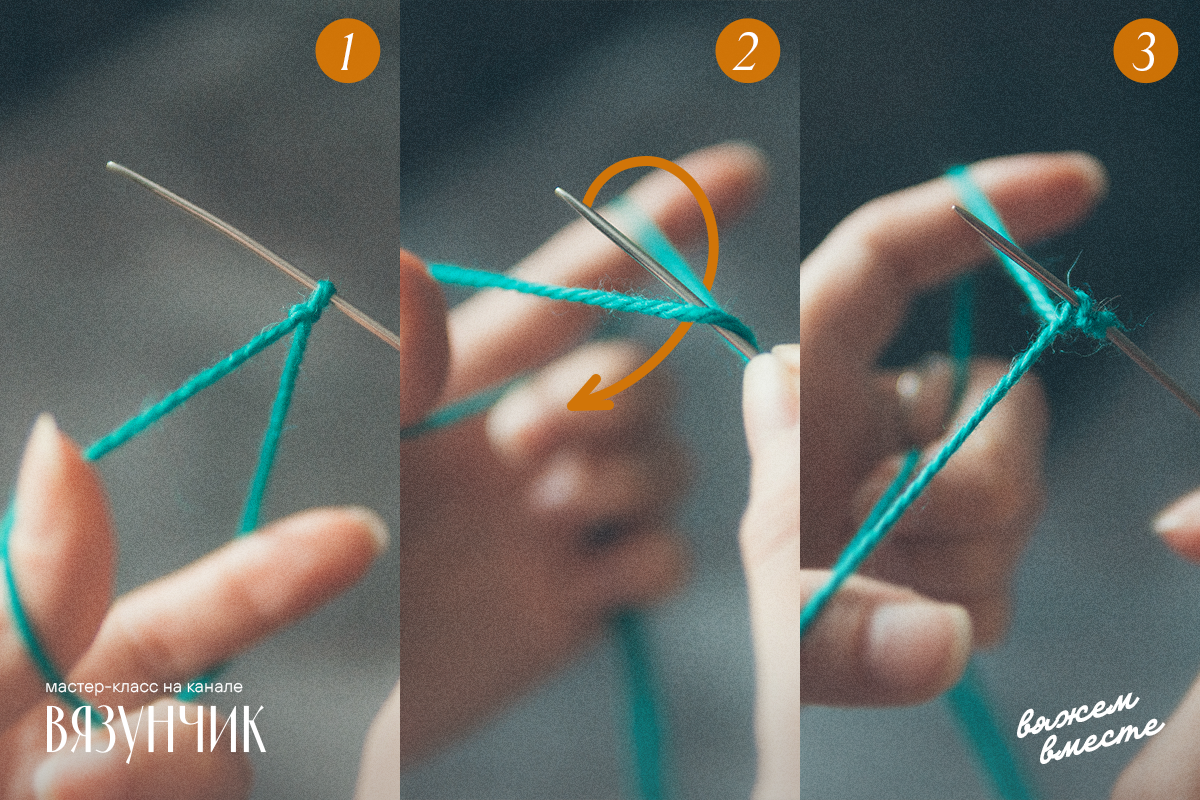 1

2

3

мастер-класс на канале
ВЯЗУНЧИК

вяжем вместе