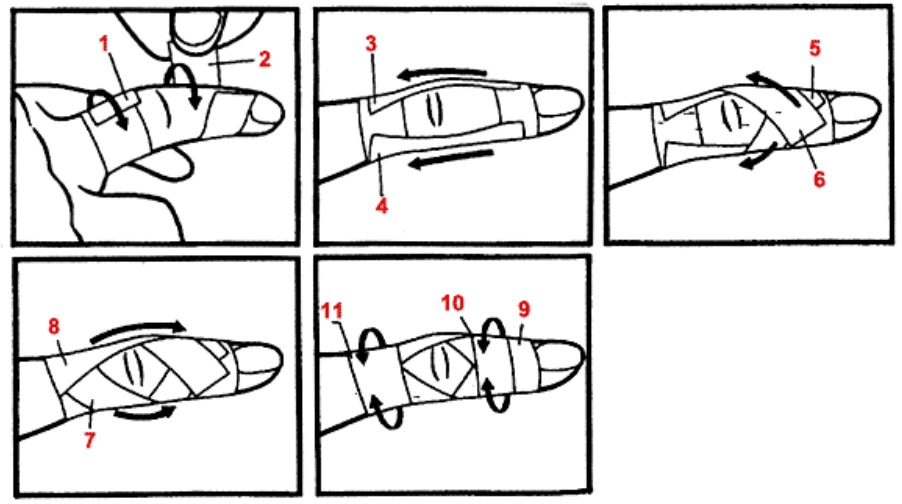 1
2
3
4
5
6
8
7
11
10
9