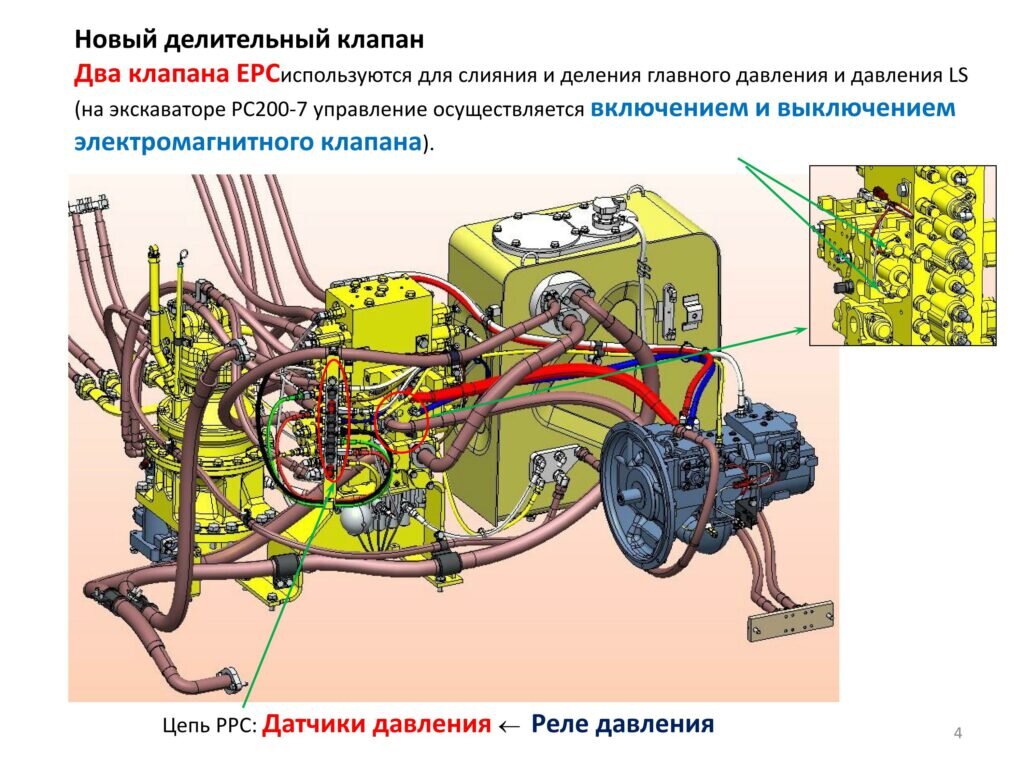 Новый делительный клапан

Два клапана EPCиспользуются для слияния и деления главного давления и давления LS (на экскаваторе PC200-7 управление осуществляется включением и выключением электромагнитного клапана).

Цепь PPC: Датчики давления ← Реле давления

4