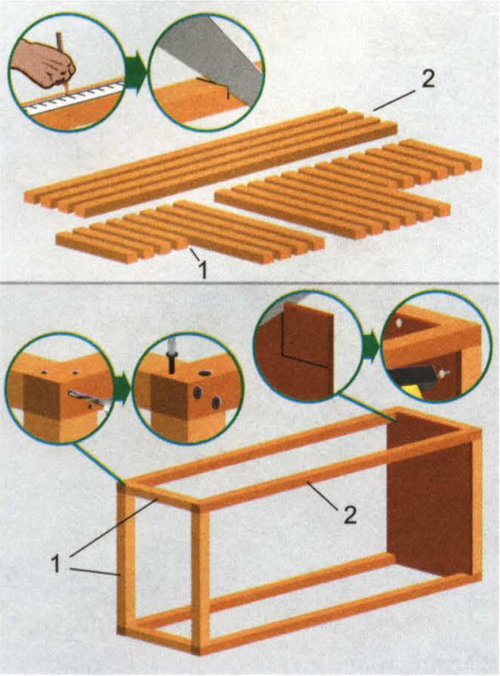 2

1

2

1