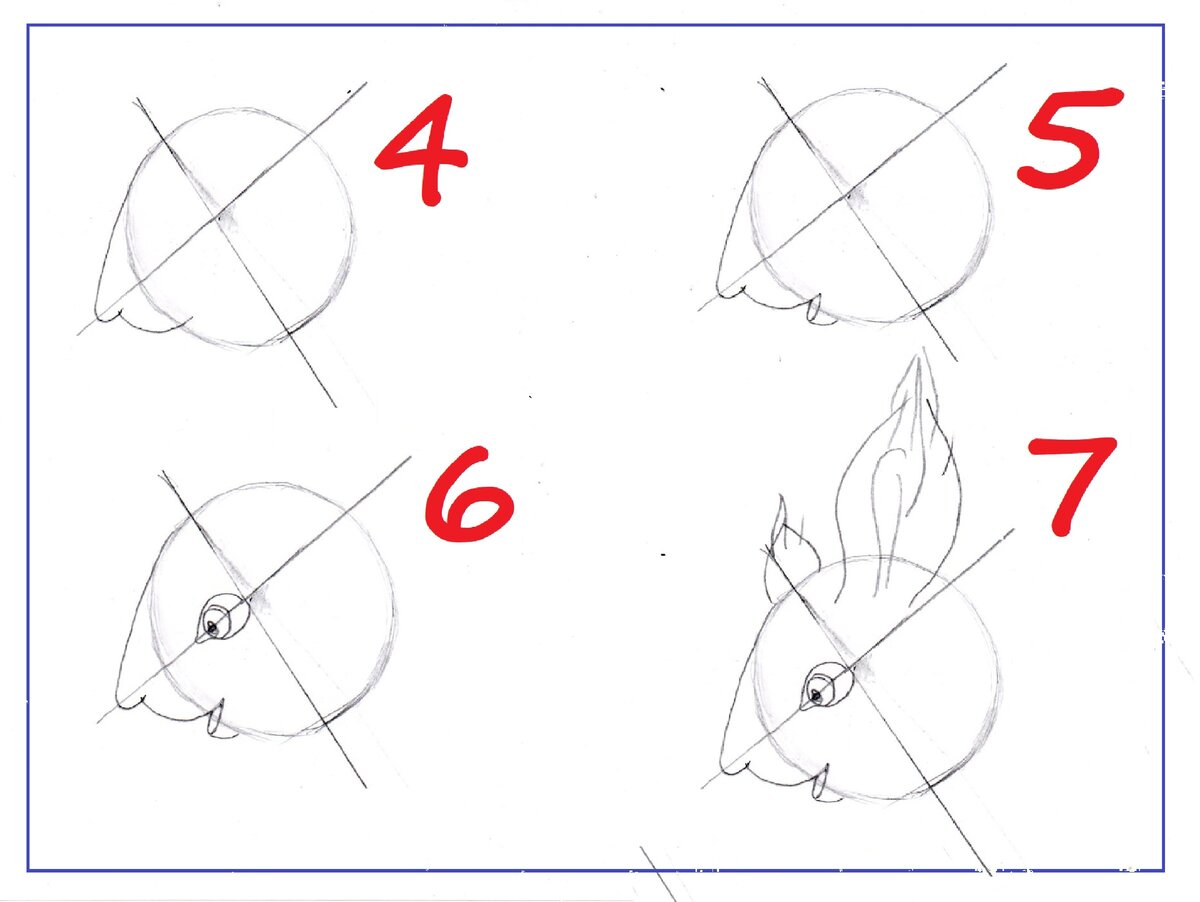 4

5

6

7