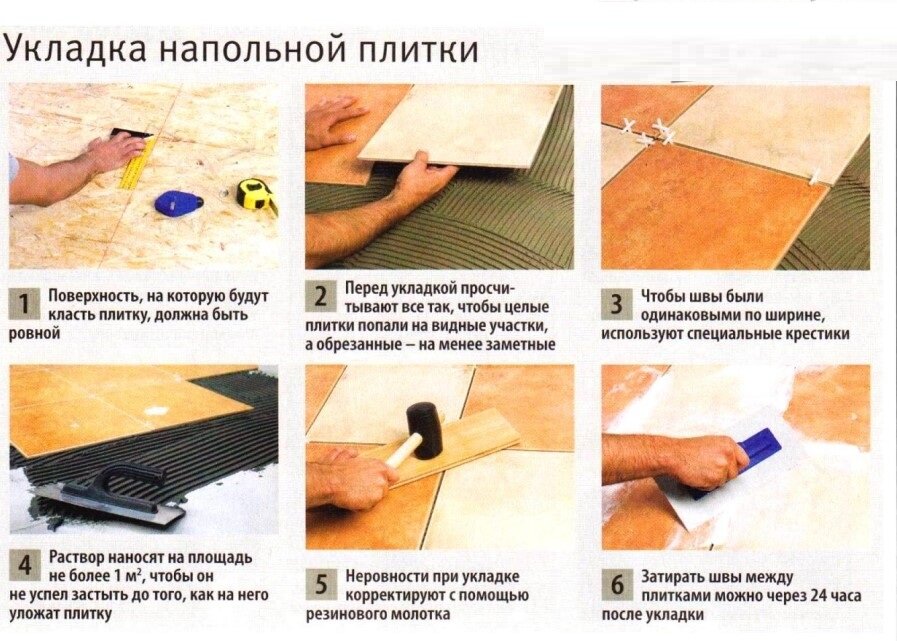 Укладка напольной плитки

1 Поверхность, на которую будут класть плитку, должна быть ровной

2 Перед укладкой просчитывают все так, чтобы целые плитки попали на видные участки, а обрезанные – на менее заметные

3 Чтобы швы были одинаковыми по ширине, используют специальные крестики

4 Раствор наносят на площадь не более 1 м$^2$, чтобы он не успел застыть до того, как на него уложат плитку

5 Неровности при укладке корректируют с помощью резинового молотка

6 Затирать швы между плитками можно через 24 часа после укладки