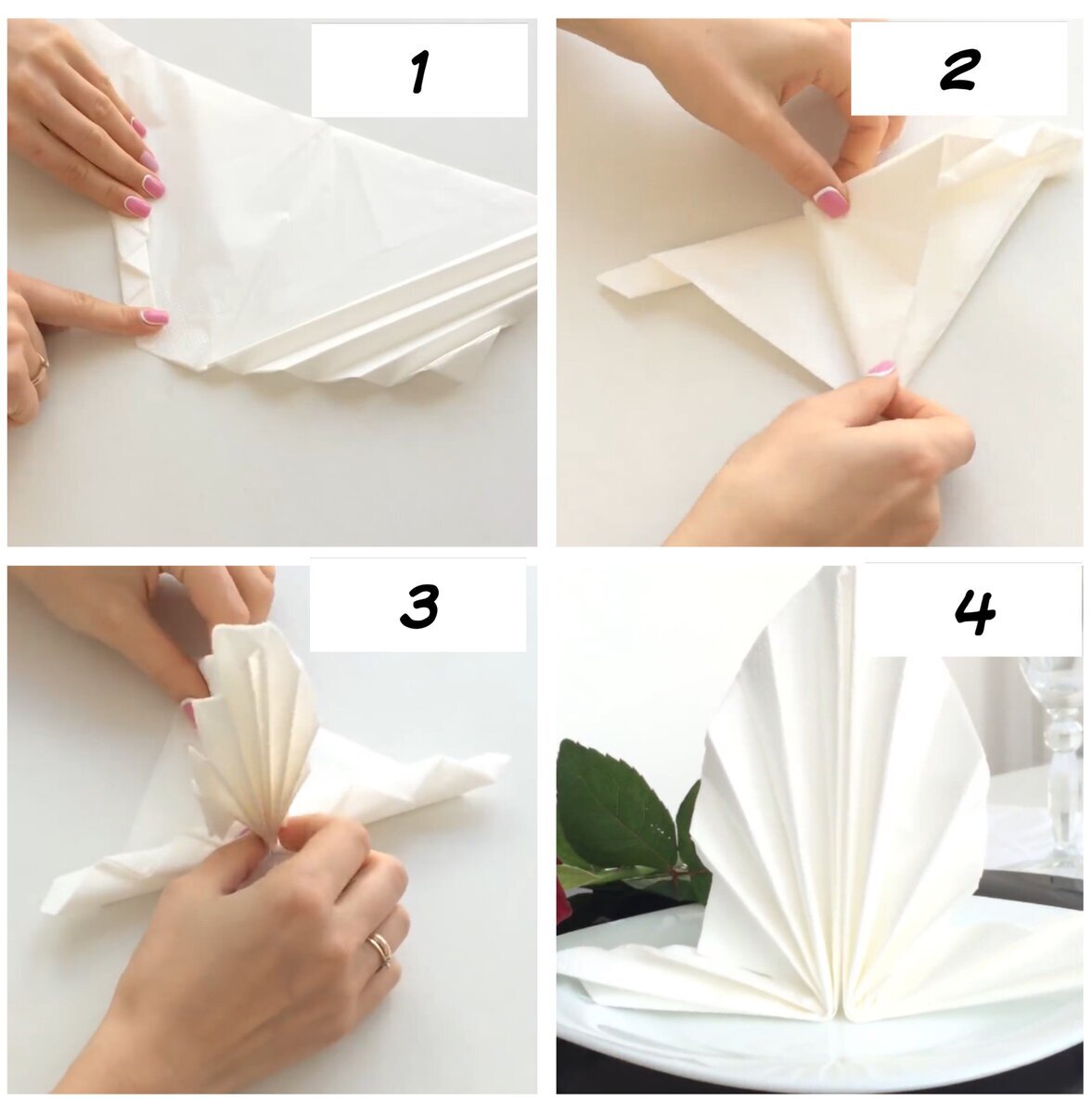 1

2

3

4