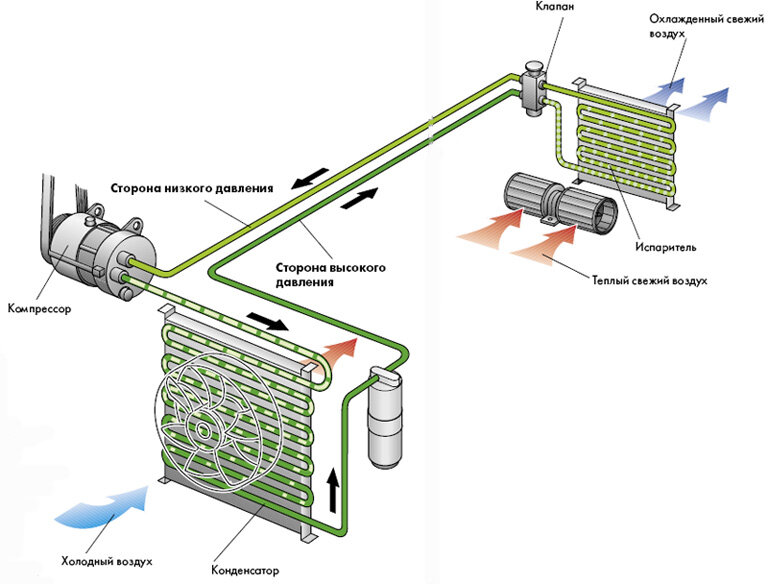 Клапан

Охлажденный свежий воздух

Сторона низкого давления

Сторона высокого давления

Испаритель

Теплый свежий воздух

Компрессор

Холодный воздух

Конденсатор