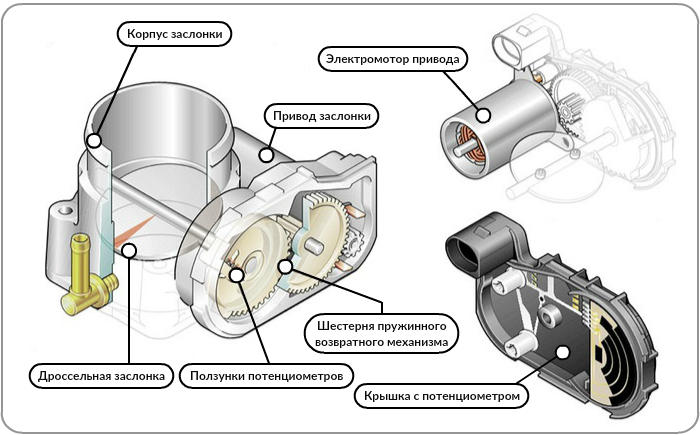 Корпус заслонки

Электромотор привода

Привод заслонки

Шестерня пружинного возвратного механизма

Дроссельная заслонка

Ползунки потенциометров

Крышка с потенциометром