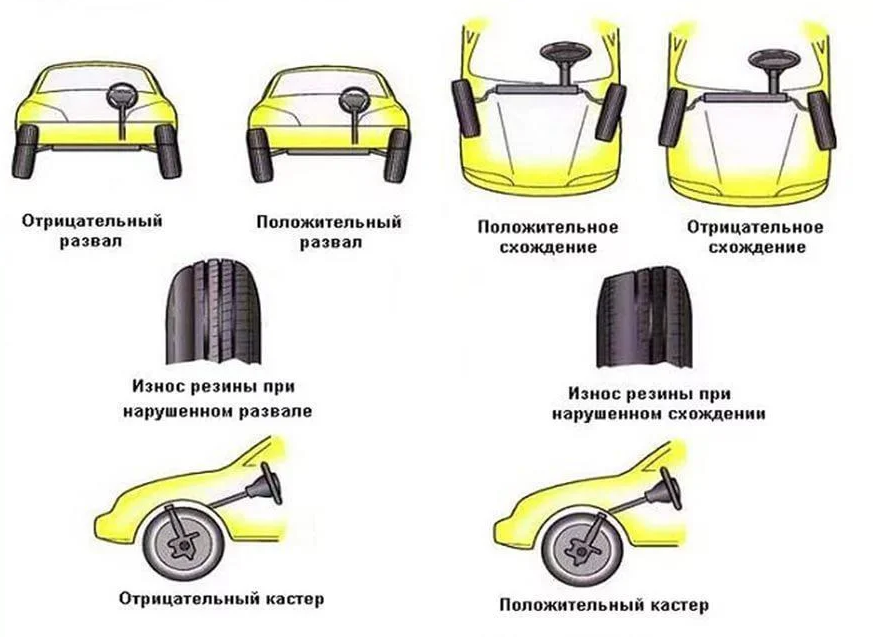 Отрицательный развал

Положительный развал

Положительное схождение

Отрицательное схождение

Износ резины при нарушенном развале

Износ резины при нарушенном схождении

Отрицательный кастер

Положительный кастер