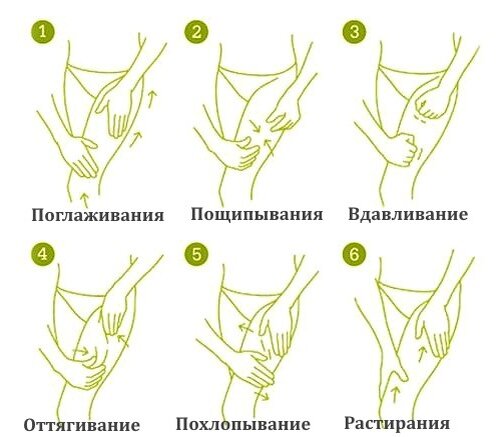 1
Поглаживания

2
Пощипывания

3
Вдавливание

4
Оттягивание

5
Похлопывание

6
Растирания