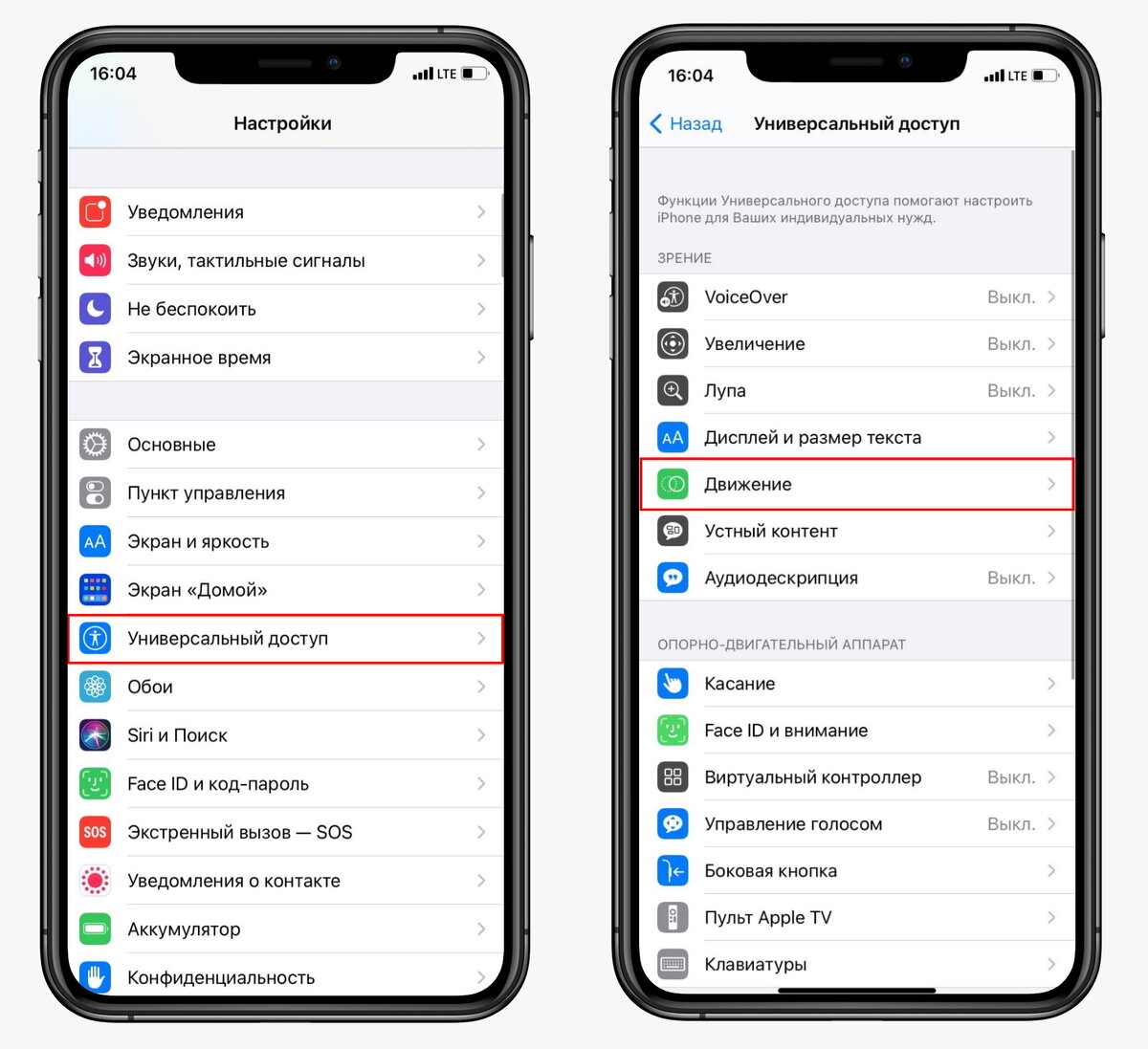 16:04 LTE

Настройки

Уведомления
Звуки, тактильные сигналы
Не беспокоить
Экранное время

Основные
Пункт управления
AA Экран и яркость
Экран «Домой»
Универсальный доступ
Обои
Siri и Поиск
Face ID и код-пароль
SOS Экстренный вызов — SOS
Уведомления о контакте
Аккумулятор
Конфиденциальность

16:04 LTE

Назад Универсальный доступ

Функции Универсального доступа помогают настроить iPhone для Ваших индивидуальных нужд.

ЗРЕНИЕ

VoiceOver Выкл.
Увеличение Выкл.
Лупа Выкл.
AA Дисплей и размер текста
Движение
Устный контент
Аудиодескрипция Выкл.

ОПОРНО-ДВИГАТЕЛЬНЫЙ АППАРАТ

Касание
Face ID и внимание
Виртуальный контроллер Выкл.
Управление голосом Выкл.
Боковая кнопка
Пульт Apple TV
Клавиатуры