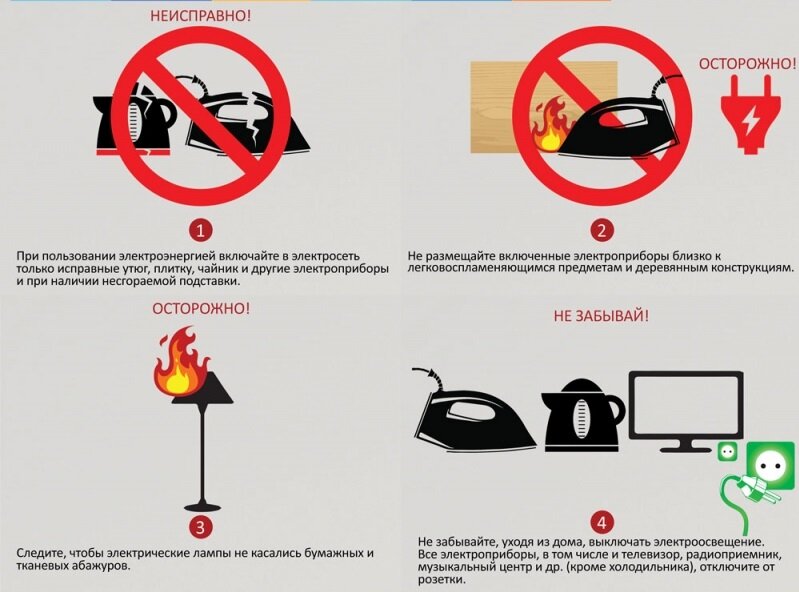 НЕИСПРАВНО!

1

При пользовании электроэнергией включайте в электросеть только исправные утюг, плитку, чайник и другие электроприборы и при наличии несгораемой подставки.

ОСТОРОЖНО!

2

Не размещайте включенные электроприборы близко к легковоспламеняющимся предметам и деревянным конструкциям.

ОСТОРОЖНО!

3

Следите, чтобы электрические лампы не касались бумажных и тканевых абажуров.

НЕ ЗАБЫВАЙ!

4

Не забывайте, уходя из дома, выключать электроосвещение. Все электроприборы, в том числе и телевизор, радиоприемник, музыкальный центр и др. (кроме холодильника), отключите от розетки.