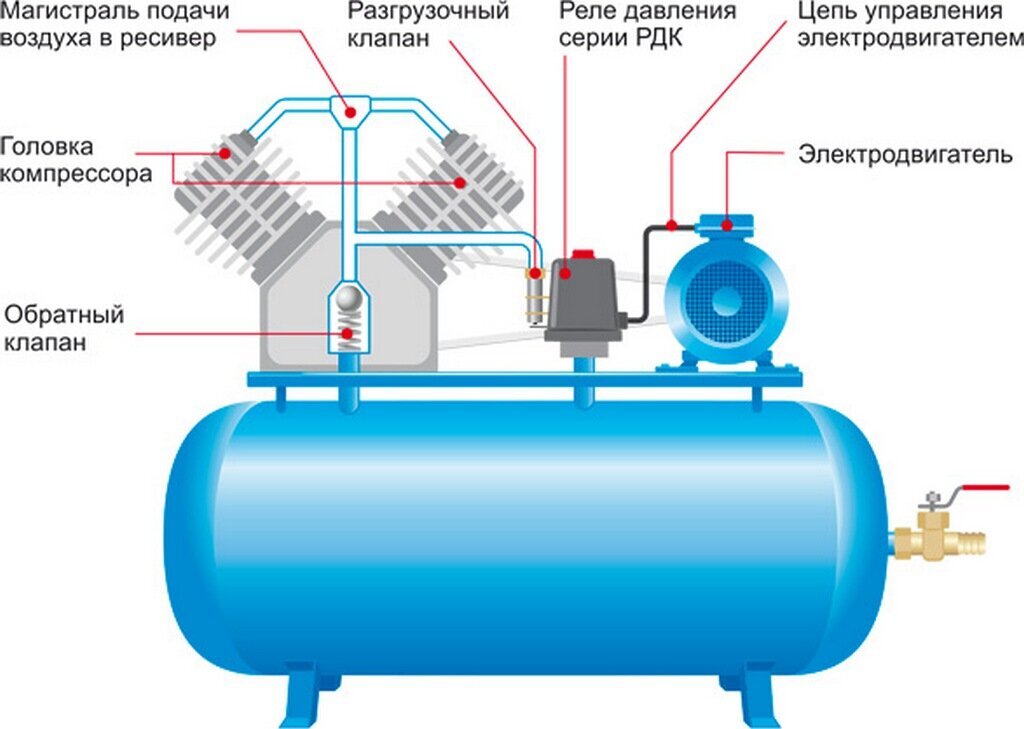 Магистраль подачи воздуха в ресивер

Разгрузочный клапан

Реле давления серии РДК

Цепь управления электродвигателем

Головка компрессора

Электродвигатель

Обратный клапан