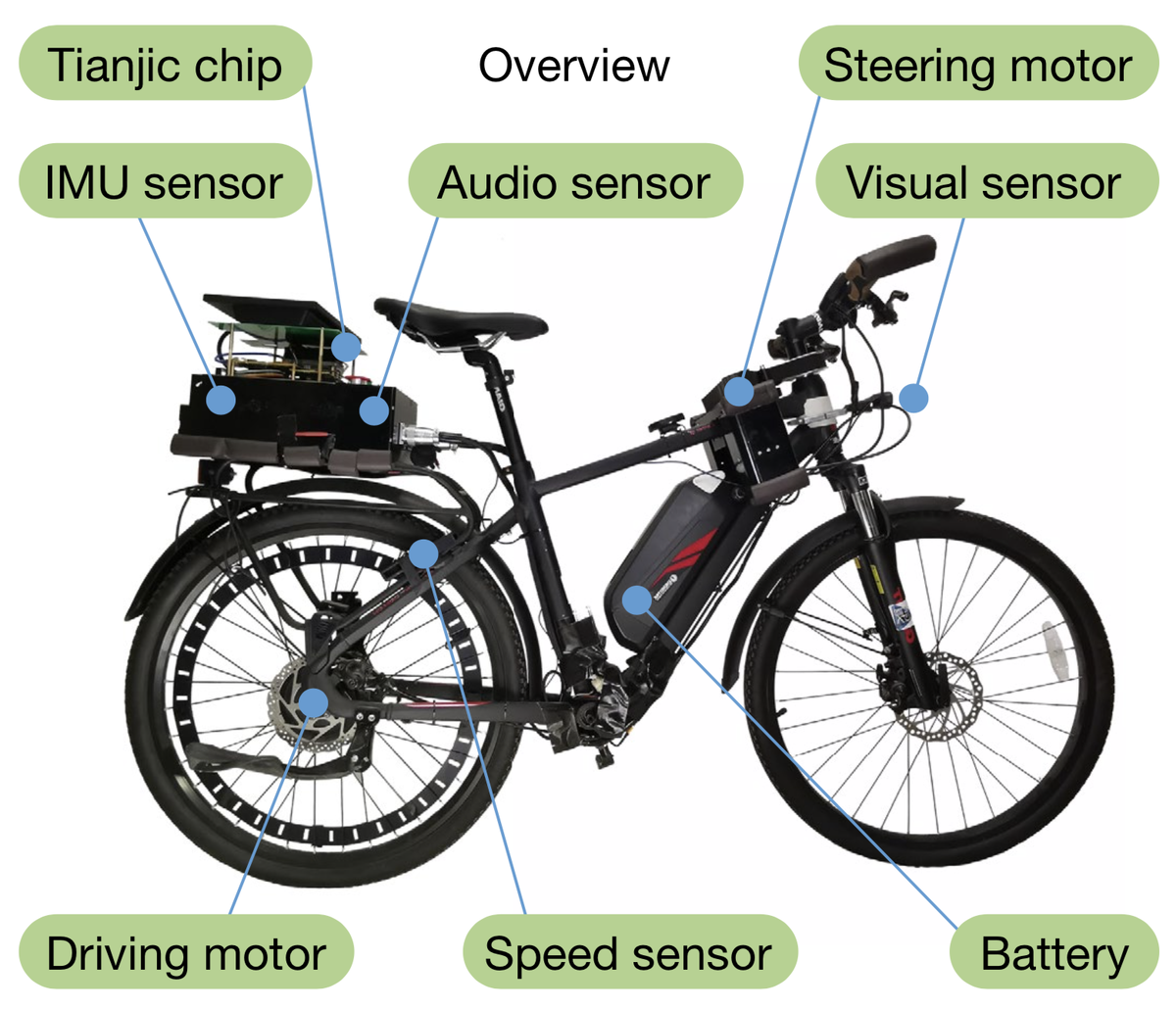 Tianjic chip

Overview

Steering motor

IMU sensor

Audio sensor

Visual sensor

Driving motor

Speed sensor

Battery