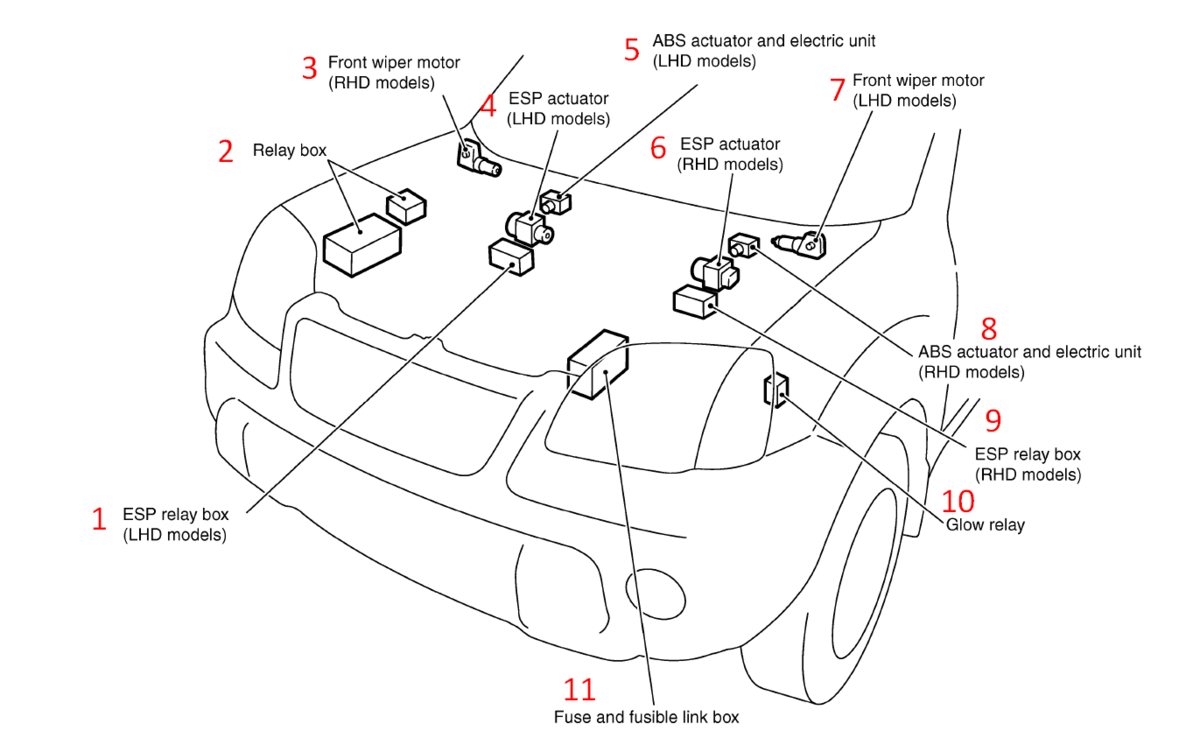 3 Front wiper motor (RHD models)

5 ABS actuator and electric unit (LHD models)

4 ESP actuator (LHD models)

7 Front wiper motor (LHD models)

2 Relay box

6 ESP actuator (RHD models)

8 ABS actuator and electric unit (RHD models)

9 ESP relay box (RHD models)

10 Glow relay

1 ESP relay box (LHD models)

11 Fuse and fusible link box