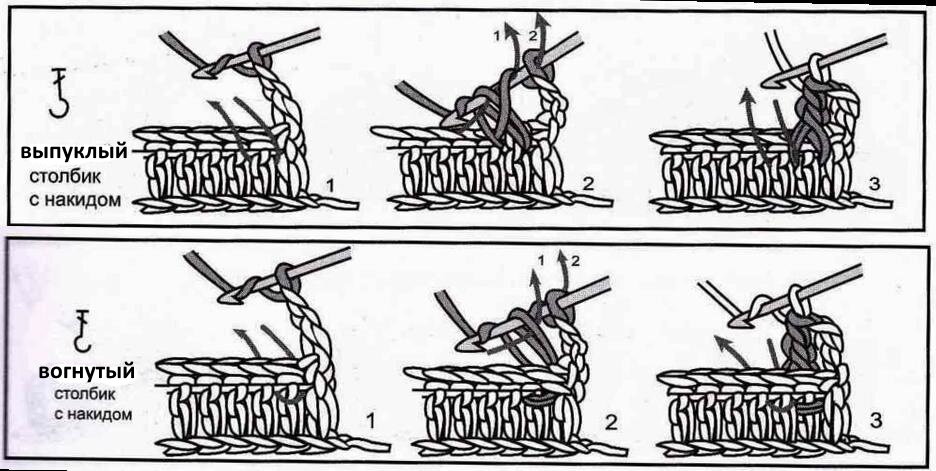 выпуклый
столбик
с накидом

1

1 2

2

3

вогнутый
столбик
с накидом

1

1 2

2

3