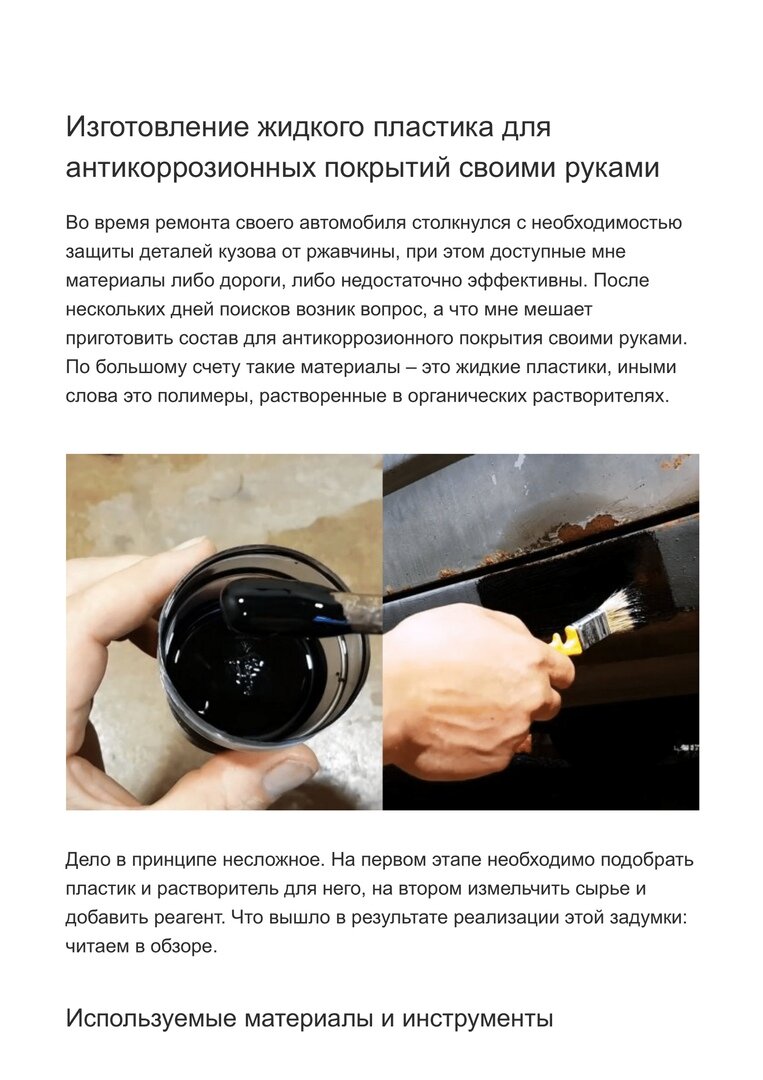 Изготовление жидкого пластика для антикоррозионных покрытий своими руками

Во время ремонта своего автомобиля столкнулся с необходимостью защиты деталей кузова от ржавчины, при этом доступные мне материалы либо дороги, либо недостаточно эффективны. После нескольких дней поисков возник вопрос, а что мне мешает приготовить состав для антикоррозионного покрытия своими руками. По большому счету такие материалы – это жидкие пластики, иными слова это полимеры, растворенные в органических растворителях.

Дело в принципе несложное. На первом этапе необходимо подобрать пластик и растворитель для него, на втором измельчить сырье и добавить реагент. Что вышло в результате реализации этой задумки: читаем в обзоре.

Используемые материалы и инструменты