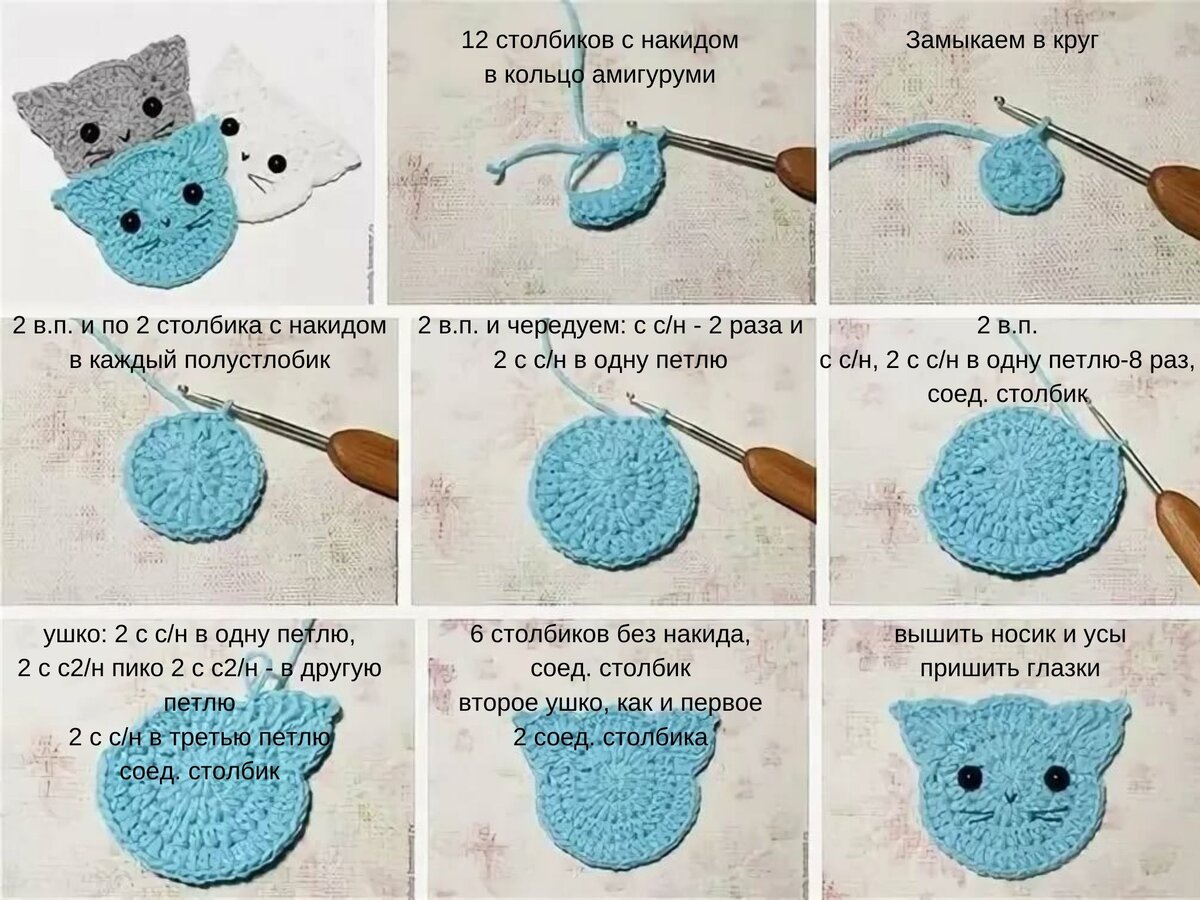 12 столбиков с накидом
в кольцо амигуруми

Замыкаем в круг

2 в.п. и по 2 столбика с накидом
в каждый полустлобик

2 в.п. и чередуем: с с/н - 2 раза и
2 с с/н в одну петлю

2 в.п.
с с/н, 2 с с/н в одну петлю-8 раз,
соед. столбик

ушко: 2 с с/н в одну петлю,
2 с с2/н пико 2 с с2/н - в другую
петлю
2 с с/н в третью петлю
соед. столбик

6 столбиков без накида,
соед. столбик
второе ушко, как и первое
2 соед. столбика

вышить носик и усы
пришить глазки