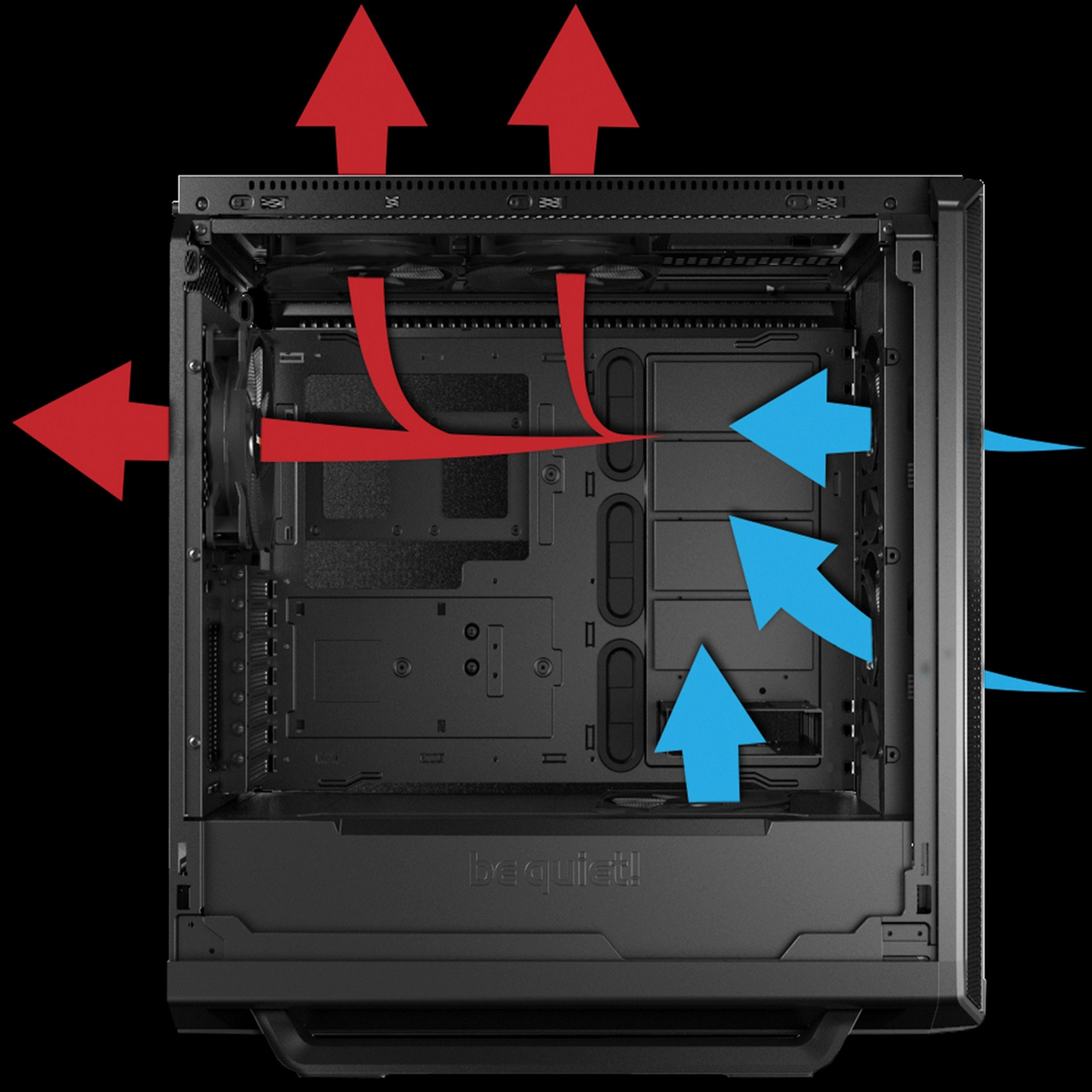 be quiet!