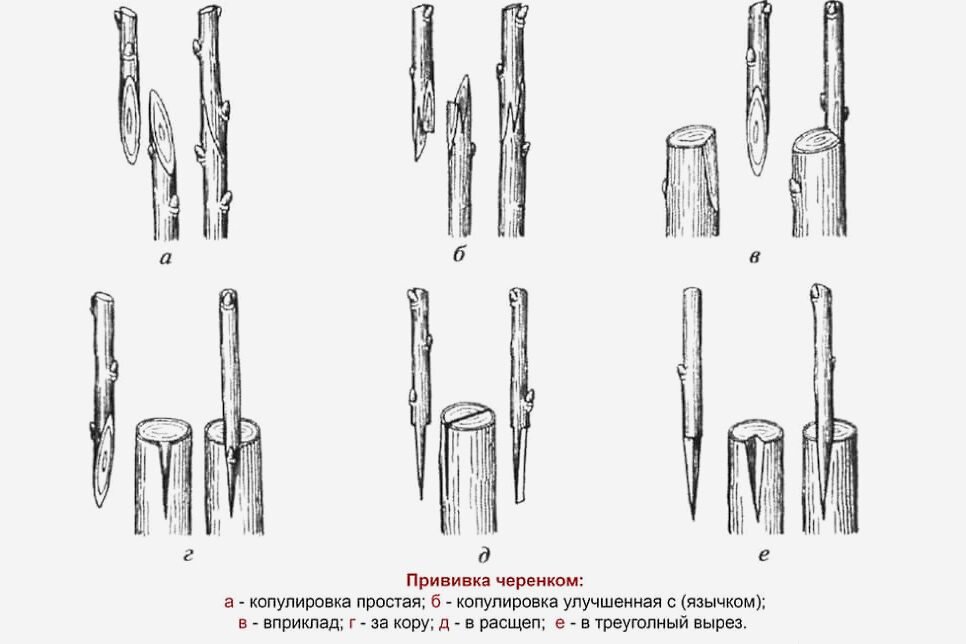 а

б

в

г

д

е

Прививка черенком:
а - копулировка простая; б - копулировка улучшенная с (язычком);
в - вприклад; г - за кору; д - в расщеп; е - в треугольный вырез.