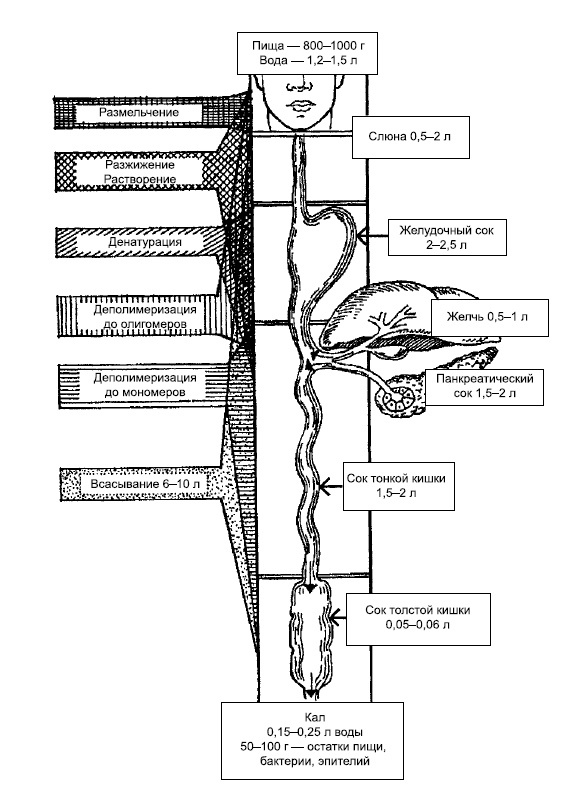 Пища — 800–1000 г
Вода — 1,2–1,5 л

Размельчение

Разжижение
Растворение

Денатурация

Деполимеризация
до олигомеров

Деполимеризация
до мономеров

Всасывание 6–10 л

Слюна 0,5–2 л

Желудочный сок
2–2,5 л

Желчь 0,5–1 л

Панкреатический
сок 1,5–2 л

Сок тонкой кишки
1,5–2 л

Сок толстой кишки
0,05–0,06 л

Кал
0,15–0,25 л воды
50–100 г — остатки пищи,
бактерии, эпителий