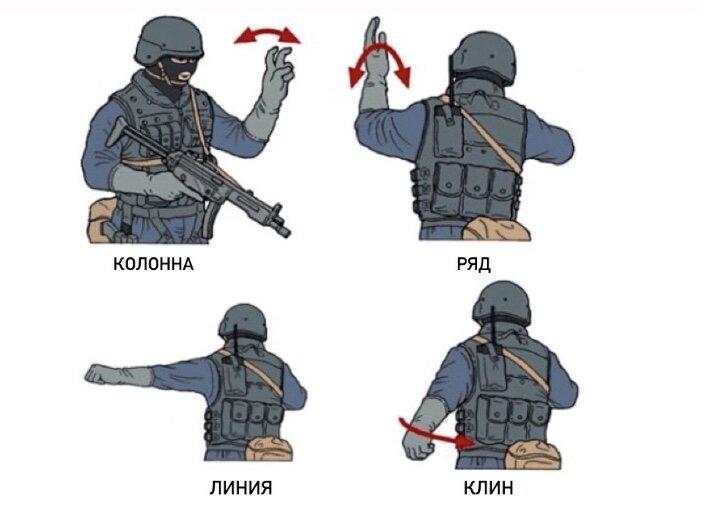 КОЛОННА

РЯД

ЛИНИЯ

КЛИН